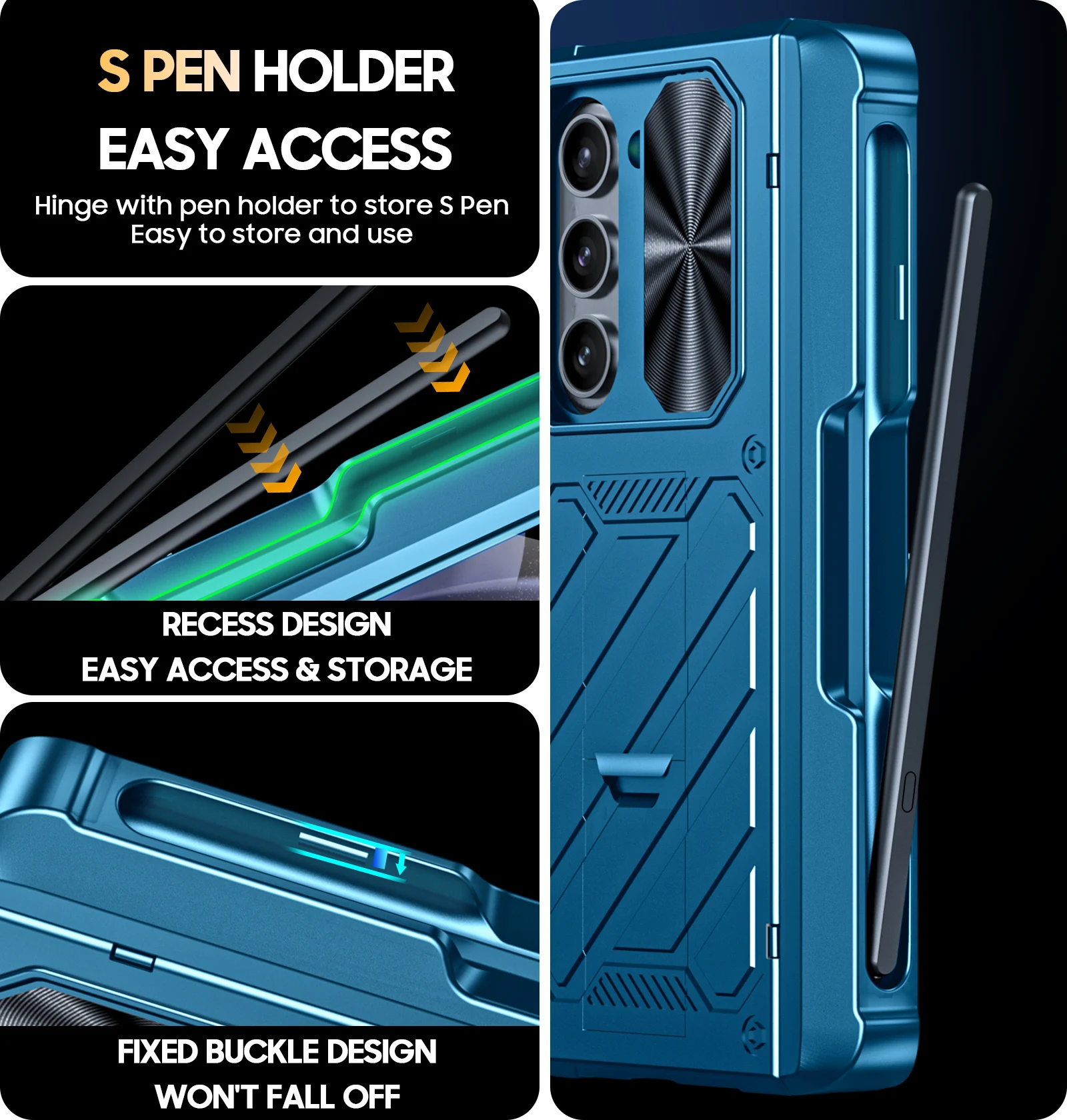 S PEN HOLDER
EASY ACCESS

Hinge with pen holder to store S Pen
Easy to store and use

RECESS DESIGN
EASY ACCESS & STORAGE

FIXED BUCKLE DESIGN
WON'T FALL OFF