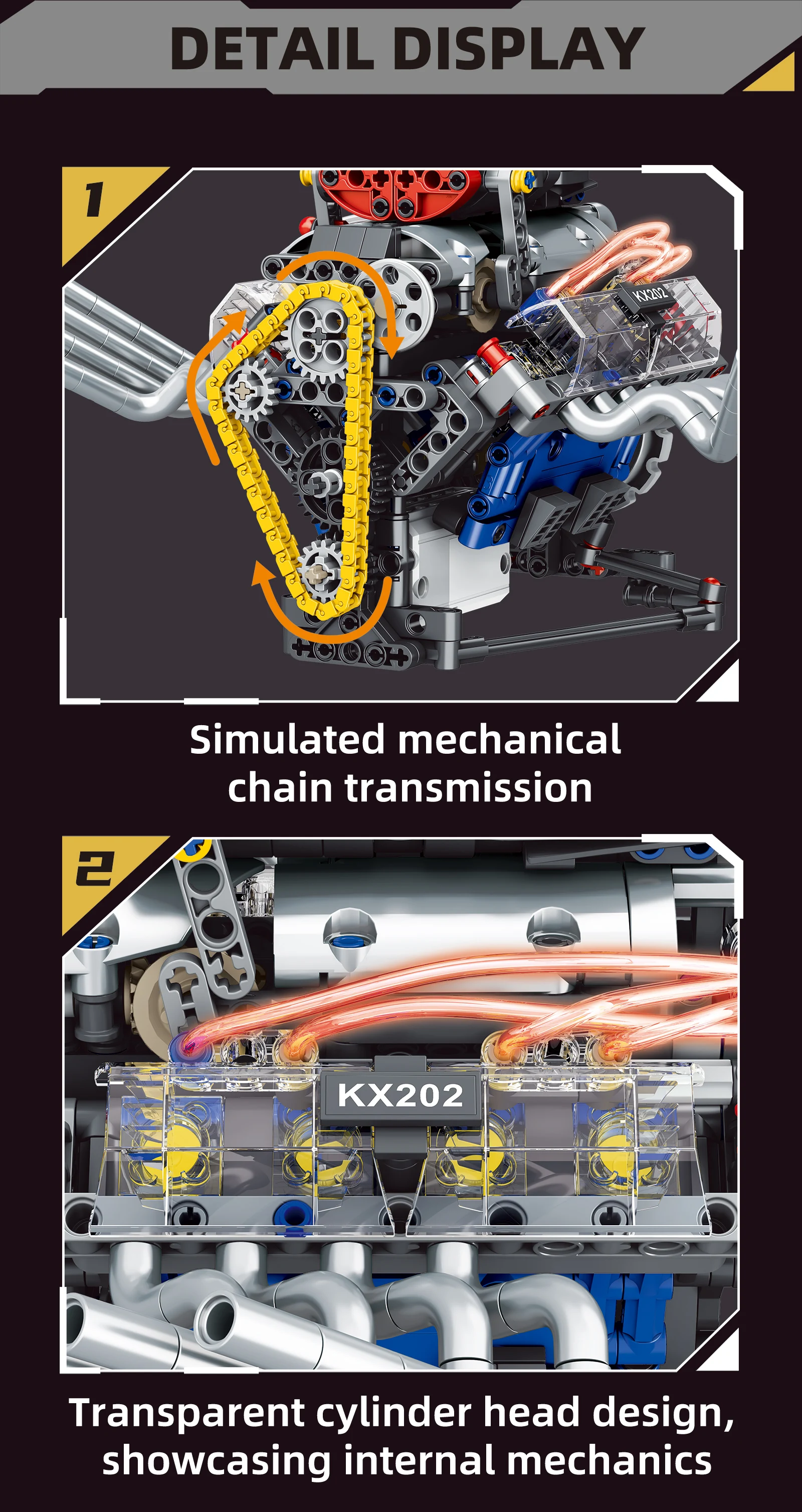 DETAIL DISPLAY

1

KX202

Simulated mechanical chain transmission

2

KX202

Transparent cylinder head design, showcasing internal mechanics