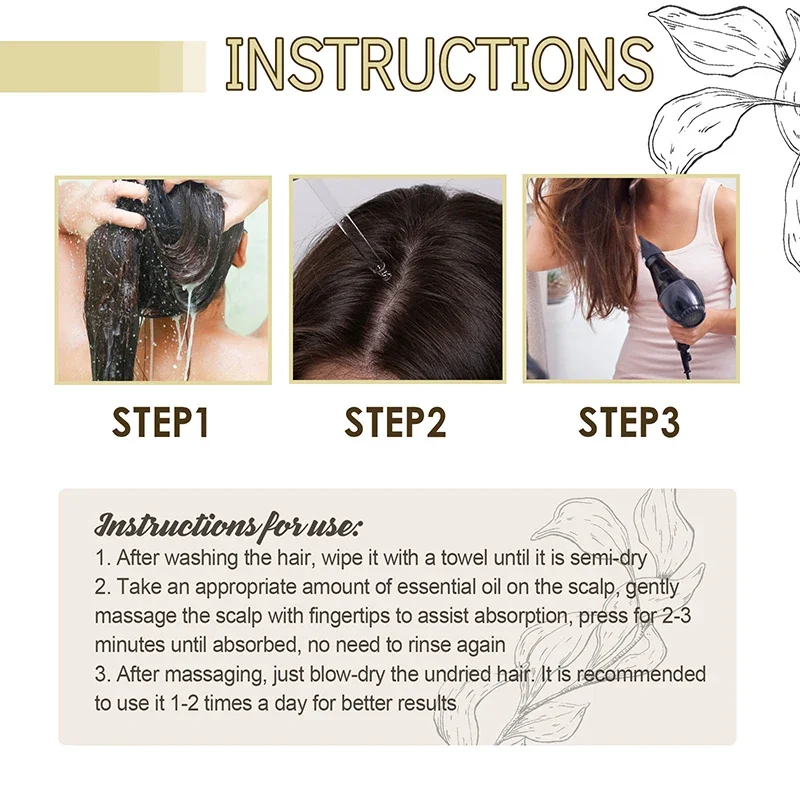 INSTRUCTIONS

STEP1

STEP2

STEP3

Instructions for use:
1. After washing the hair, wipe it with a towel until it is semi-dry
2. Take an appropriate amount of essential oil on the scalp, gently massage the scalp with fingertips to assist absorption, press for 2-3 minutes until absorbed, no need to rinse again
3. After massaging, just blow-dry the undried hair. It is recommended to use it 1-2 times a day for better results