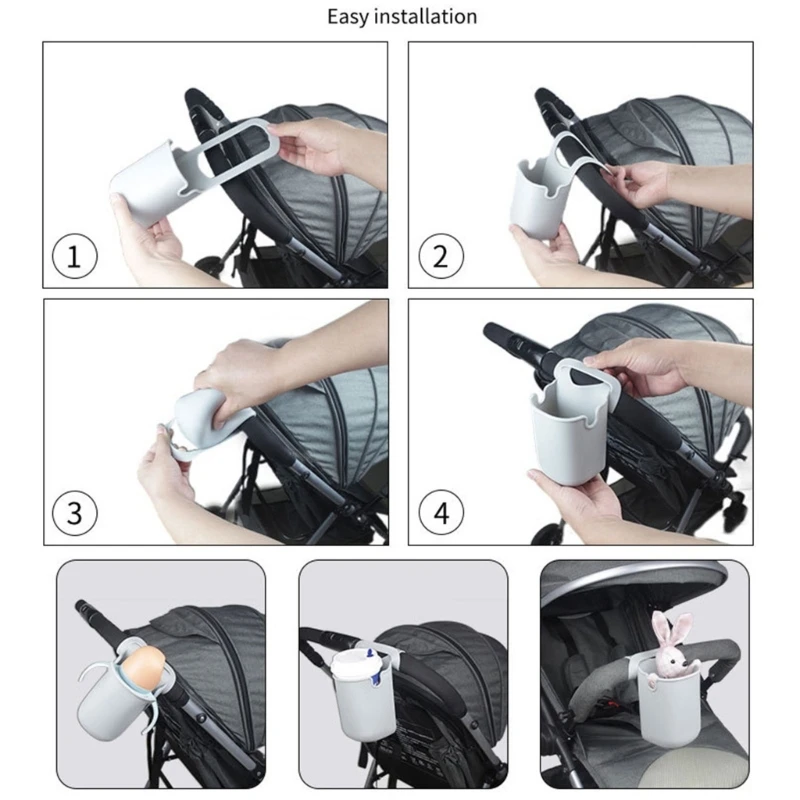 Easy installation

1

2

3

4