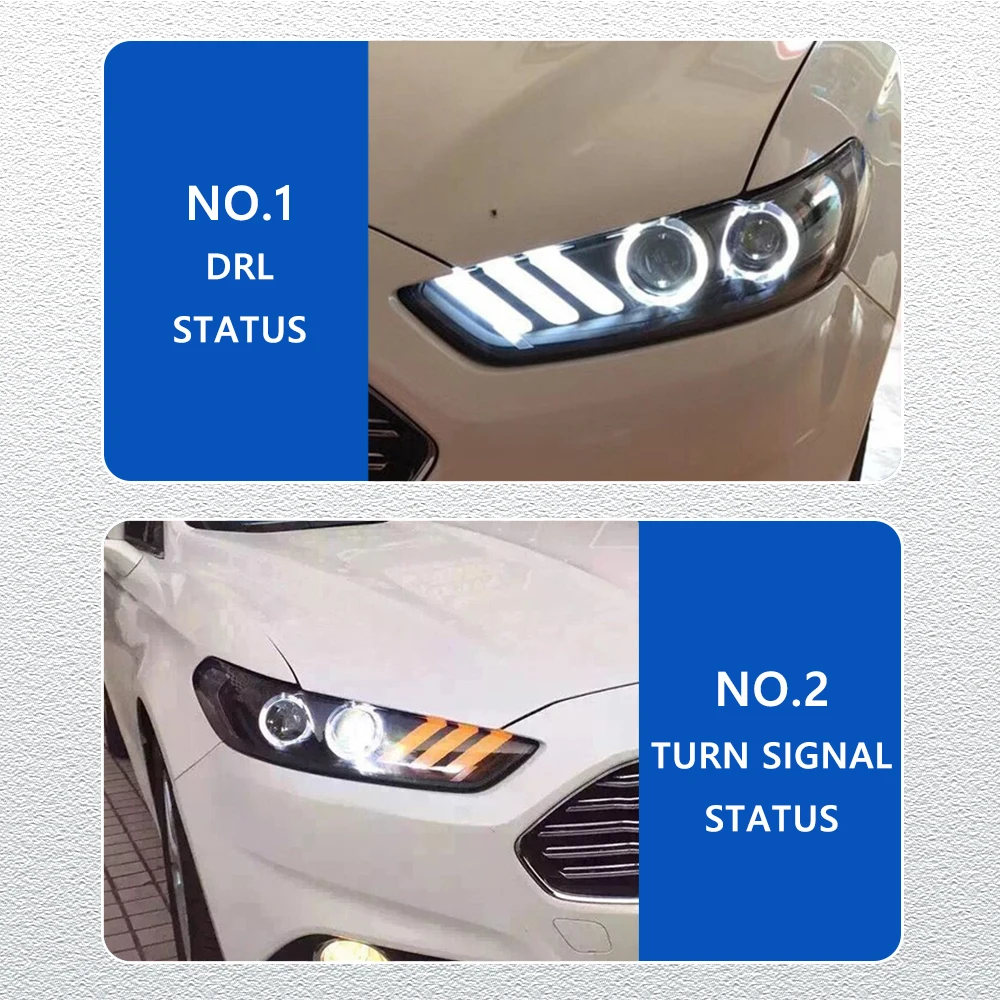 NO.1
DRL
STATUS

NO.2
TURN SIGNAL
STATUS