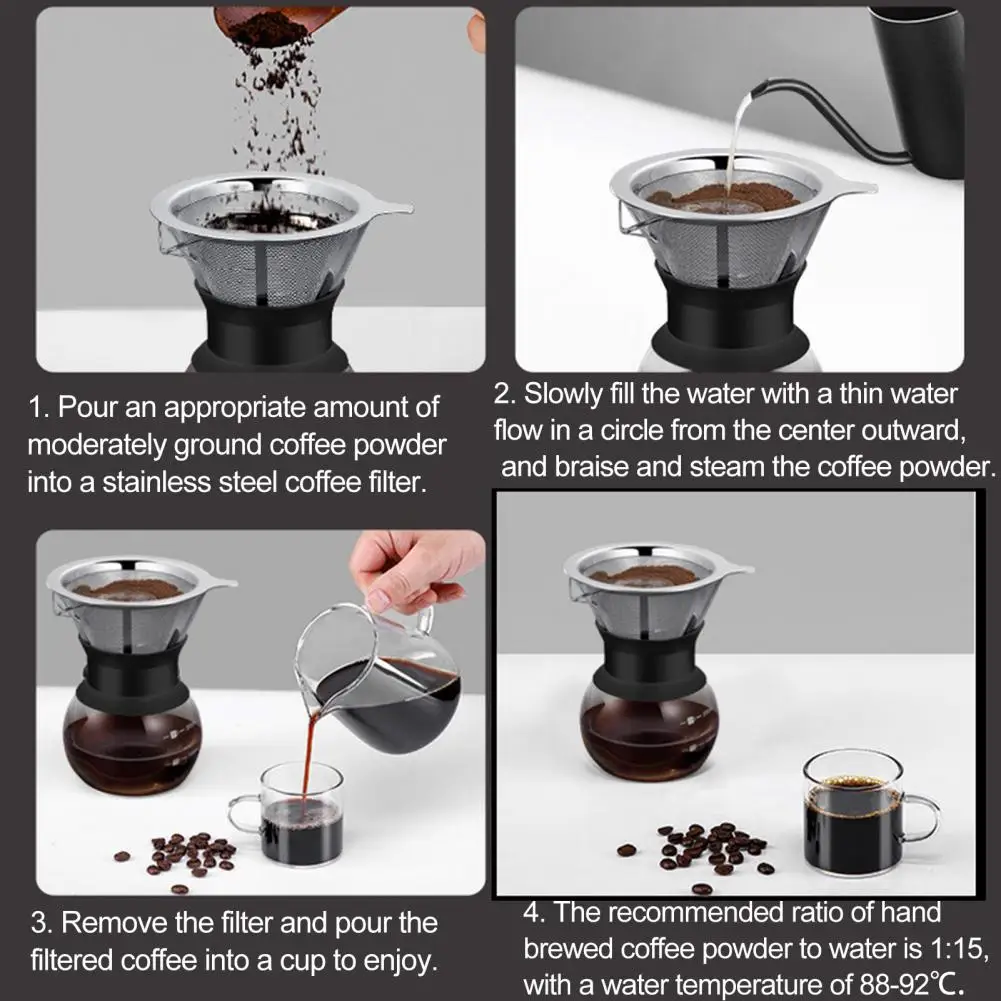 1. Pour an appropriate amount of moderately ground coffee powder into a stainless steel coffee filter.

2. Slowly fill the water with a thin water flow in a circle from the center outward, and braise and steam the coffee powder.

3. Remove the filter and pour the filtered coffee into a cup to enjoy.

4. The recommended ratio of hand brewed coffee powder to water is 1:15, with a water temperature of 88-92℃.