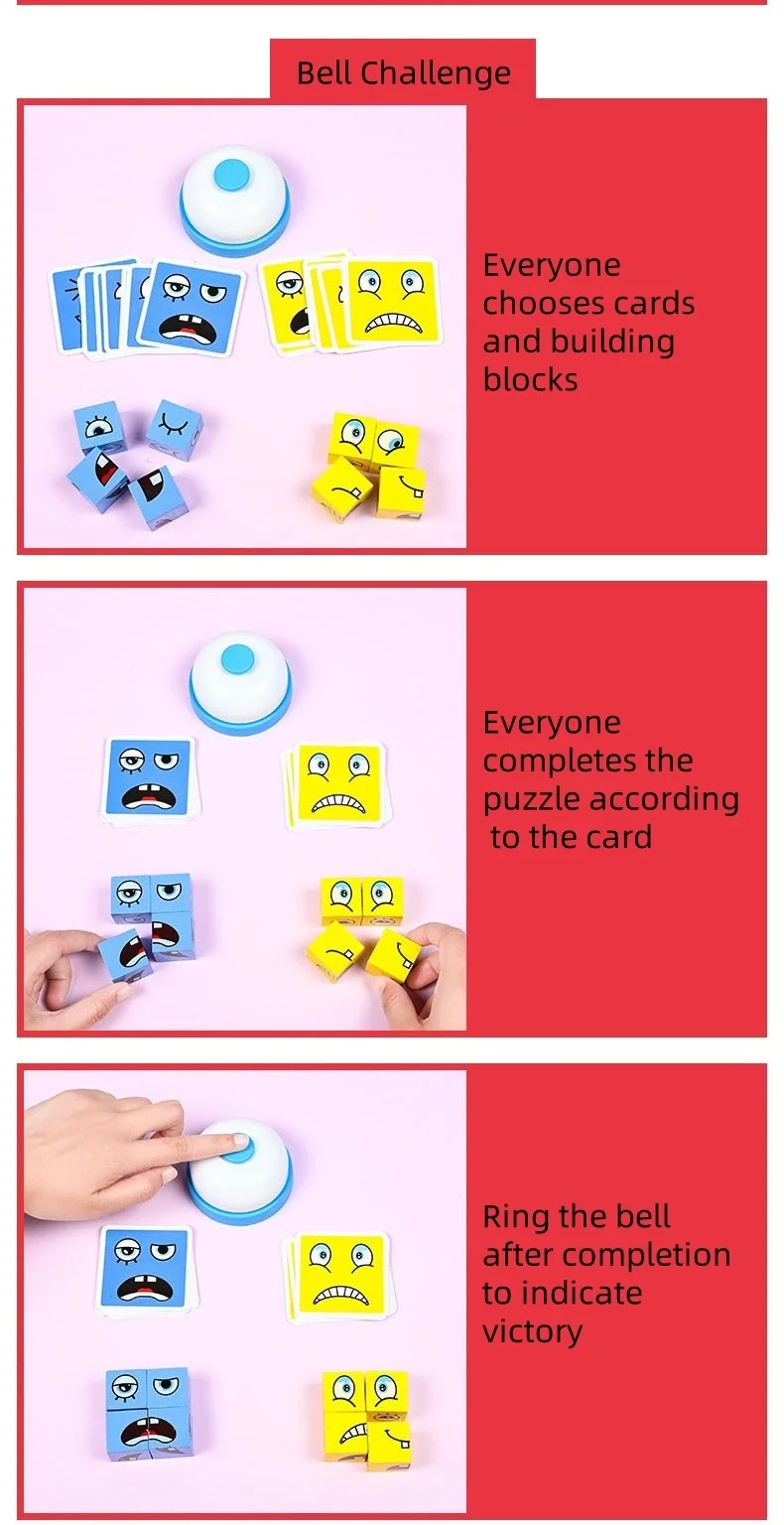 Bell Challenge

Everyone chooses cards and building blocks

Everyone completes the puzzle according to the card

Ring the bell after completion to indicate victory