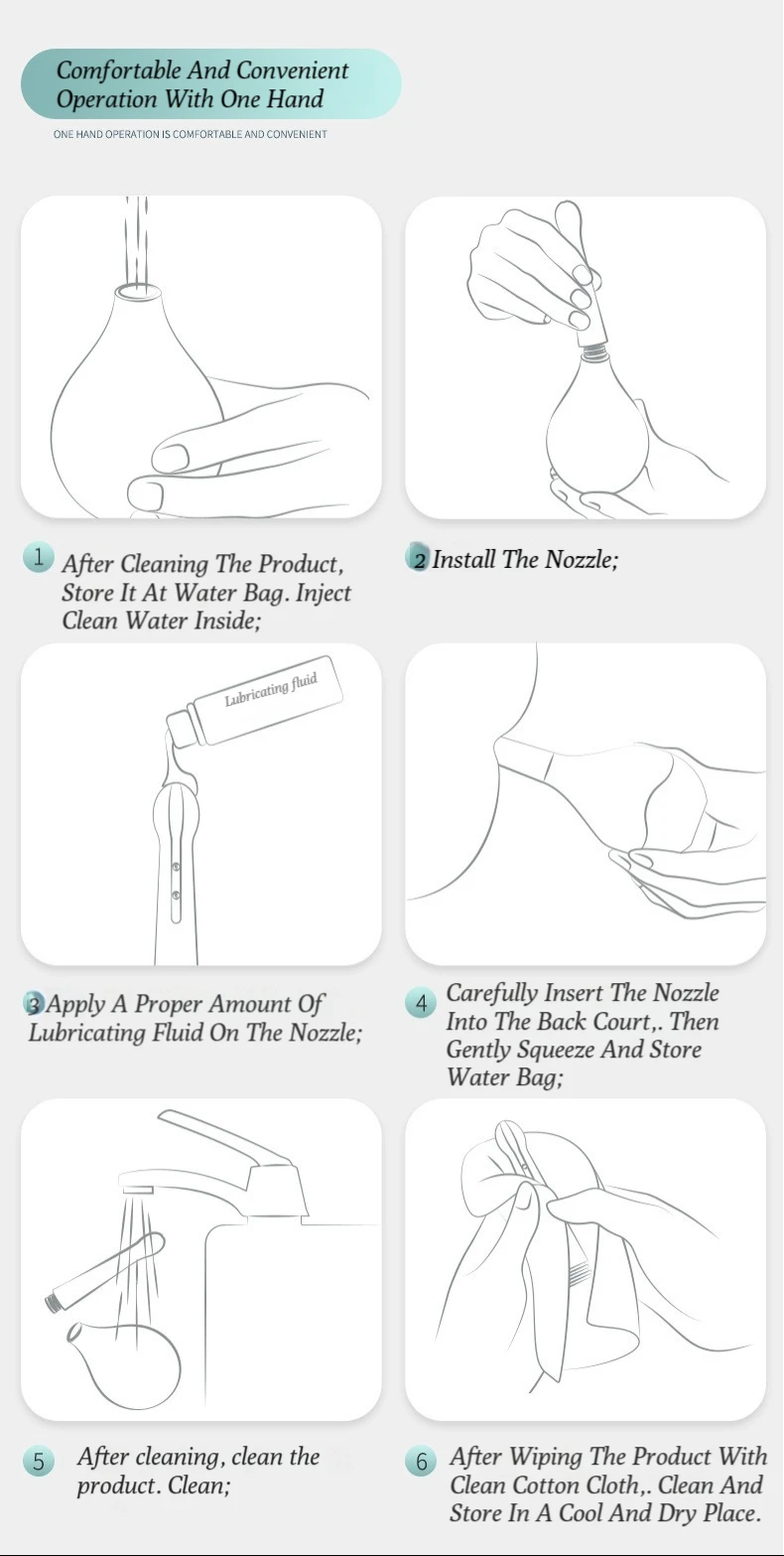 Comfortable And Convenient Operation With One Hand

ONE HAND OPERATION IS COMFORTABLE AND CONVENIENT

1 After Cleaning The Product, Store It At Water Bag. Inject Clean Water Inside;

2 Install The Nozzle;

Lubricating fluid

3 Apply A Proper Amount Of Lubricating Fluid On The Nozzle;

4 Carefully Insert The Nozzle Into The Back Court,. Then Gently Squeeze And Store Water Bag;

5 After cleaning, clean the product. Clean;

6 After Wiping The Product With Clean Cotton Cloth,. Clean And Store In A Cool And Dry Place.