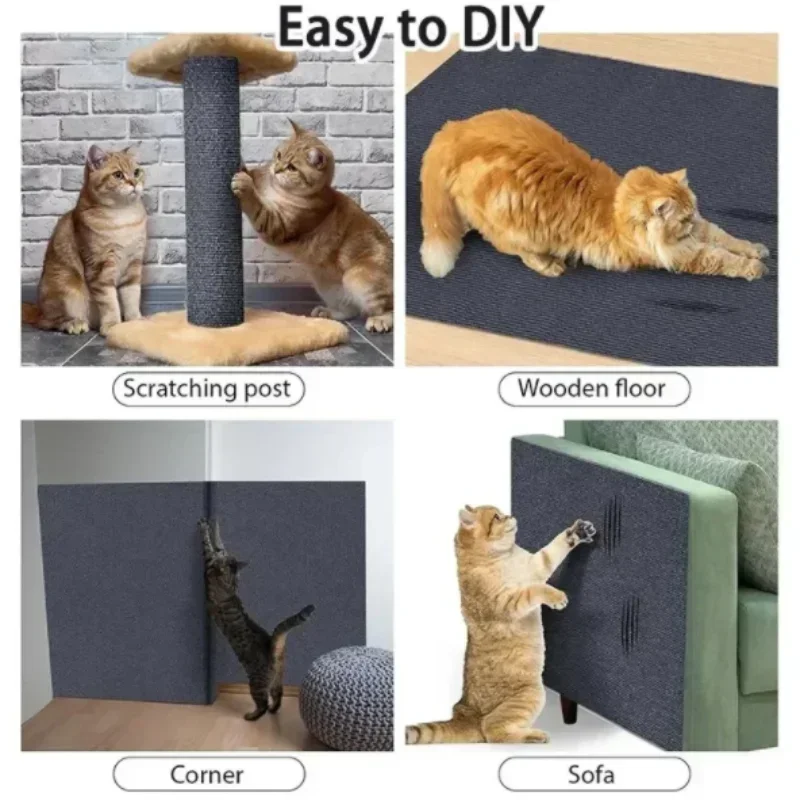 Easy to DIY

Scratching post

Wooden floor

Corner

Sofa