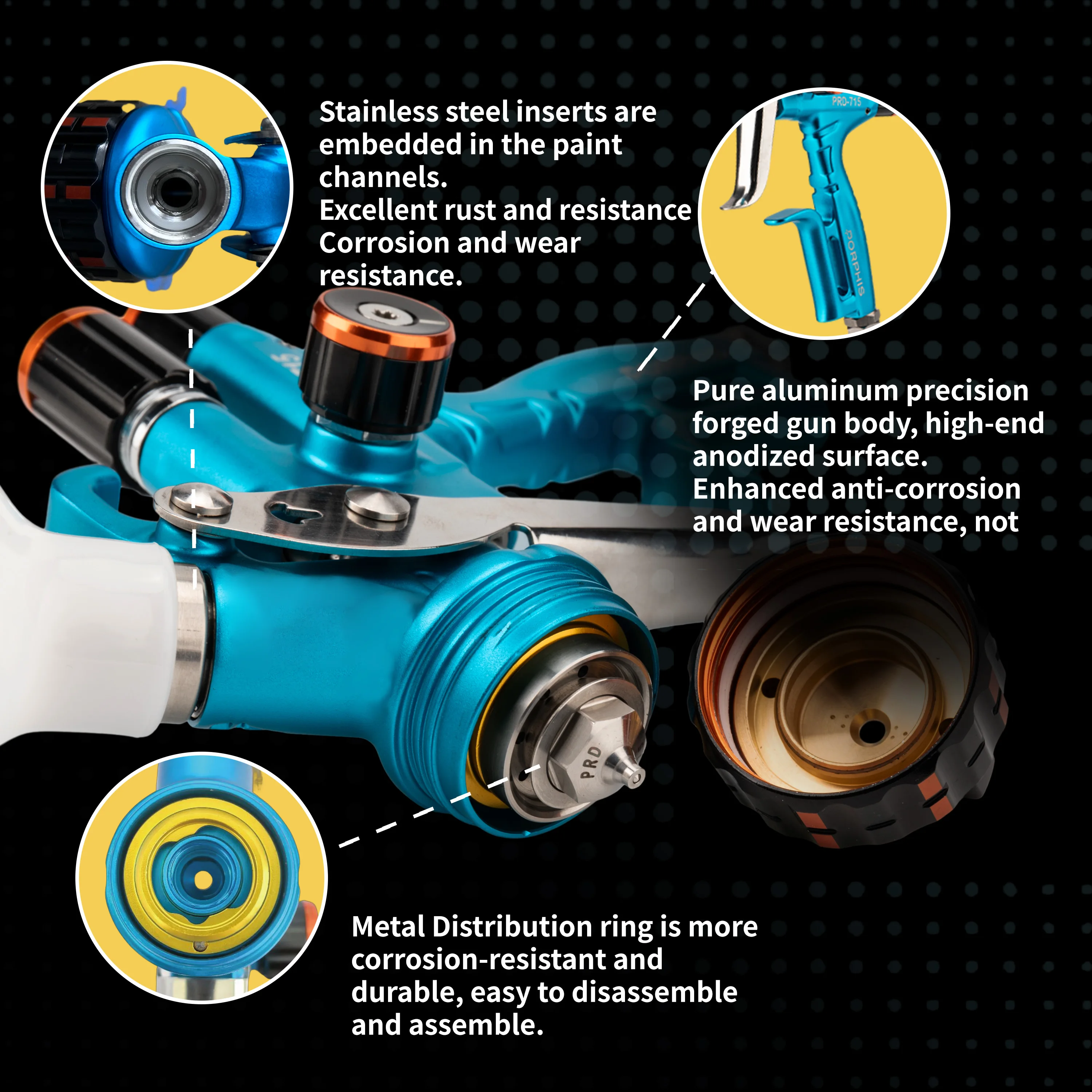 Stainless steel inserts are embedded in the paint channels.
Excellent rust and resistance
Corrosion and wear resistance.

PRD-715

PORPHIS

Pure aluminum precision forged gun body, high-end anodized surface.
Enhanced anti-corrosion and wear resistance, not

PRD

Metal Distribution ring is more corrosion-resistant and durable, easy to disassemble and assemble.