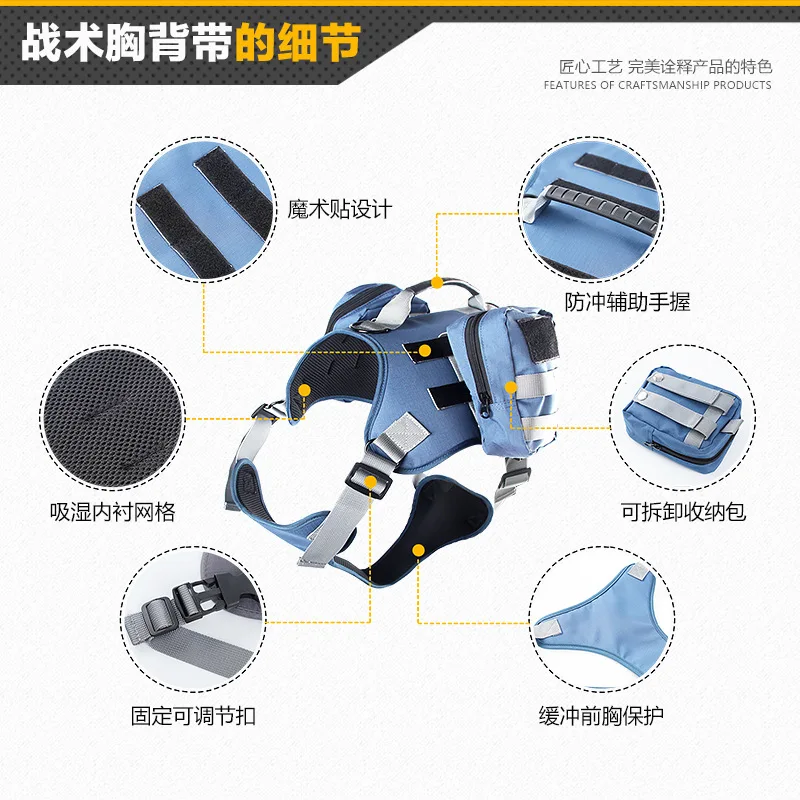 战术胸背带的细节

匠心工艺 完美诠释产品的特色
FEATURES OF CRAFTSMANSHIP PRODUCTS

魔术贴设计

防冲辅助手握

吸湿内衬网格

可拆卸收纳包

固定可调节扣

缓冲前胸保护