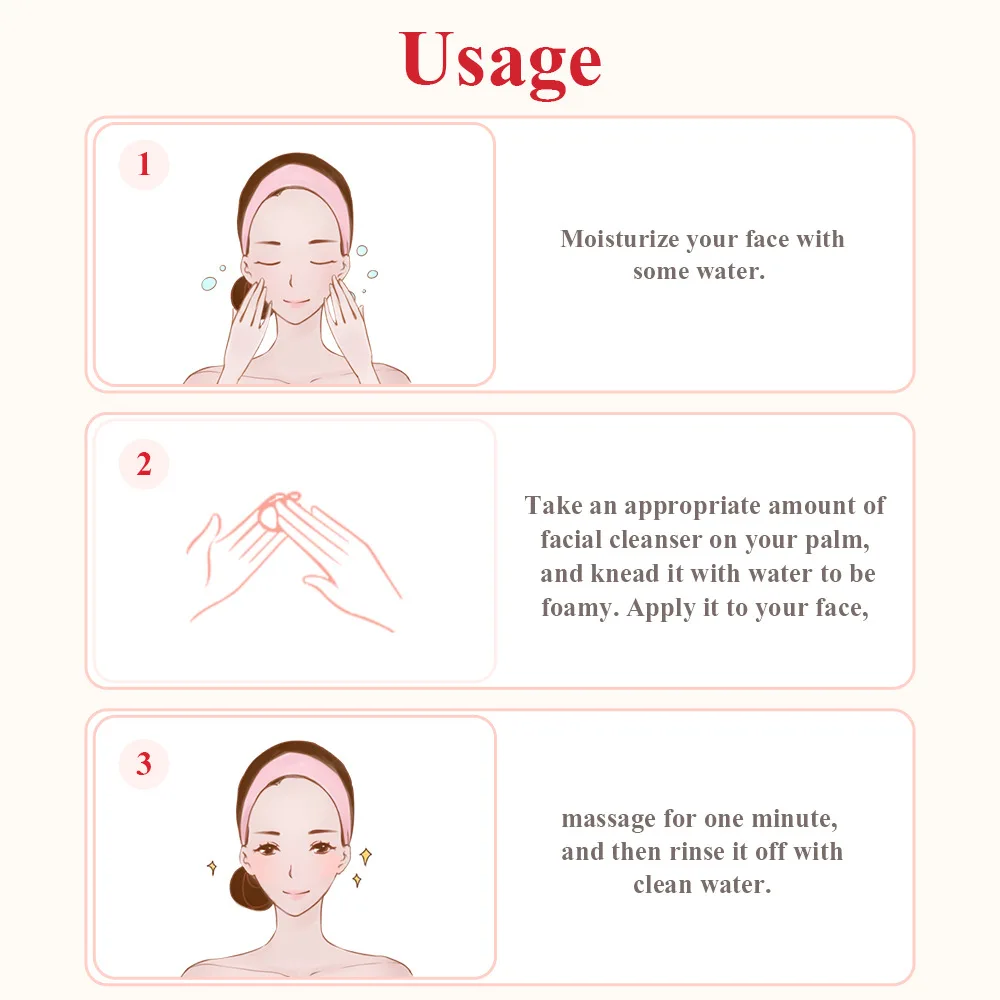 Usage

1

Moisturize your face with some water.

2

Take an appropriate amount of facial cleanser on your palm, and knead it with water to be foamy. Apply it to your face,

3

massage for one minute, and then rinse it off with clean water.