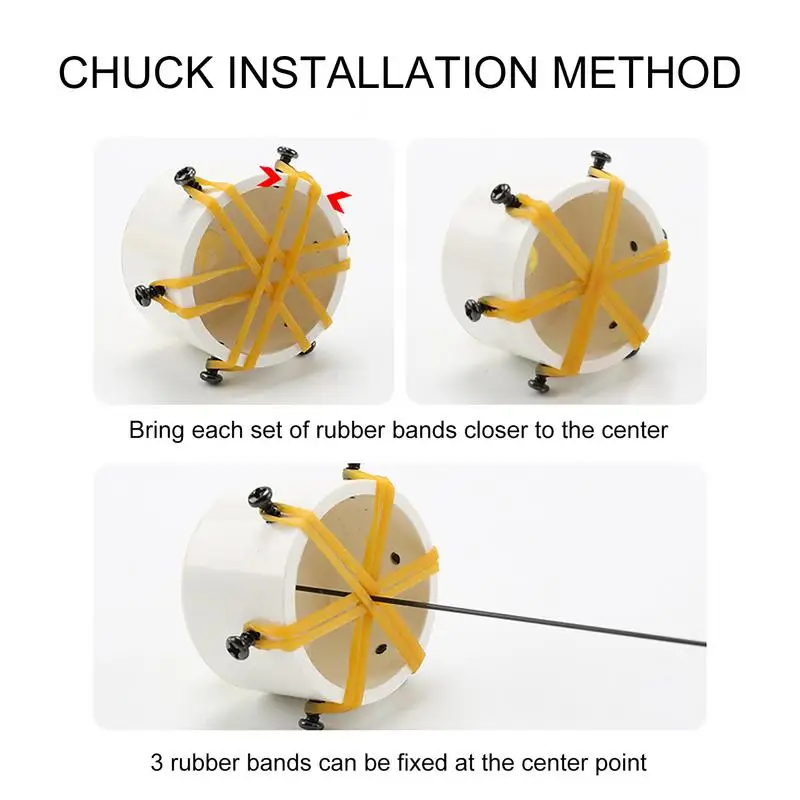 CHUCK INSTALLATION METHOD

Bring each set of rubber bands closer to the center

3 rubber bands can be fixed at the center point