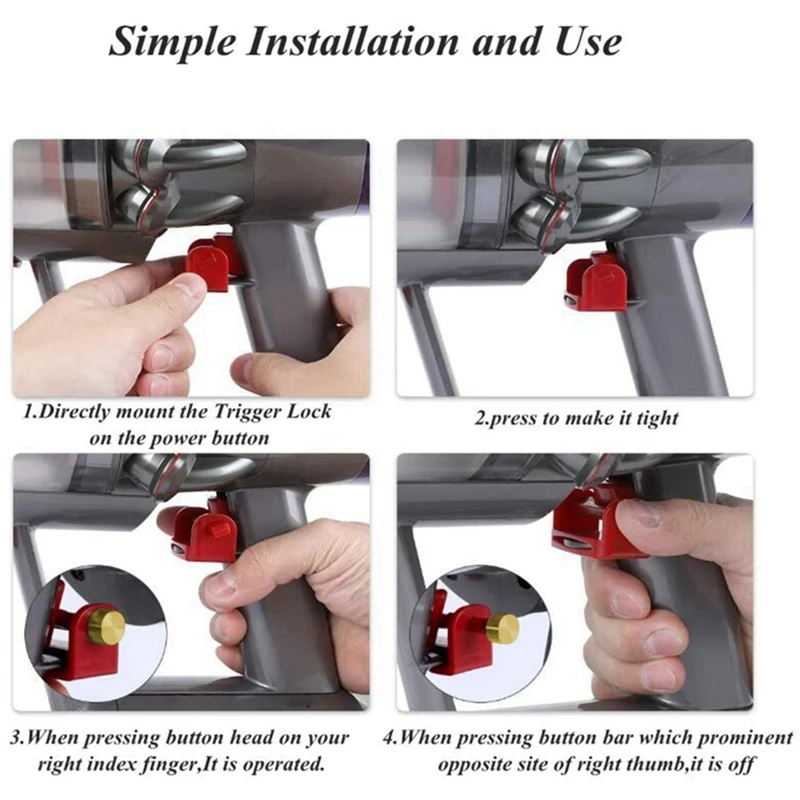 Simple Installation and Use

1.Directly mount the Trigger Lock on the power button

2.press to make it tight

3.When pressing button head on your right index finger,It is operated.

4.When pressing button bar which prominent opposite site of right thumb,it is off