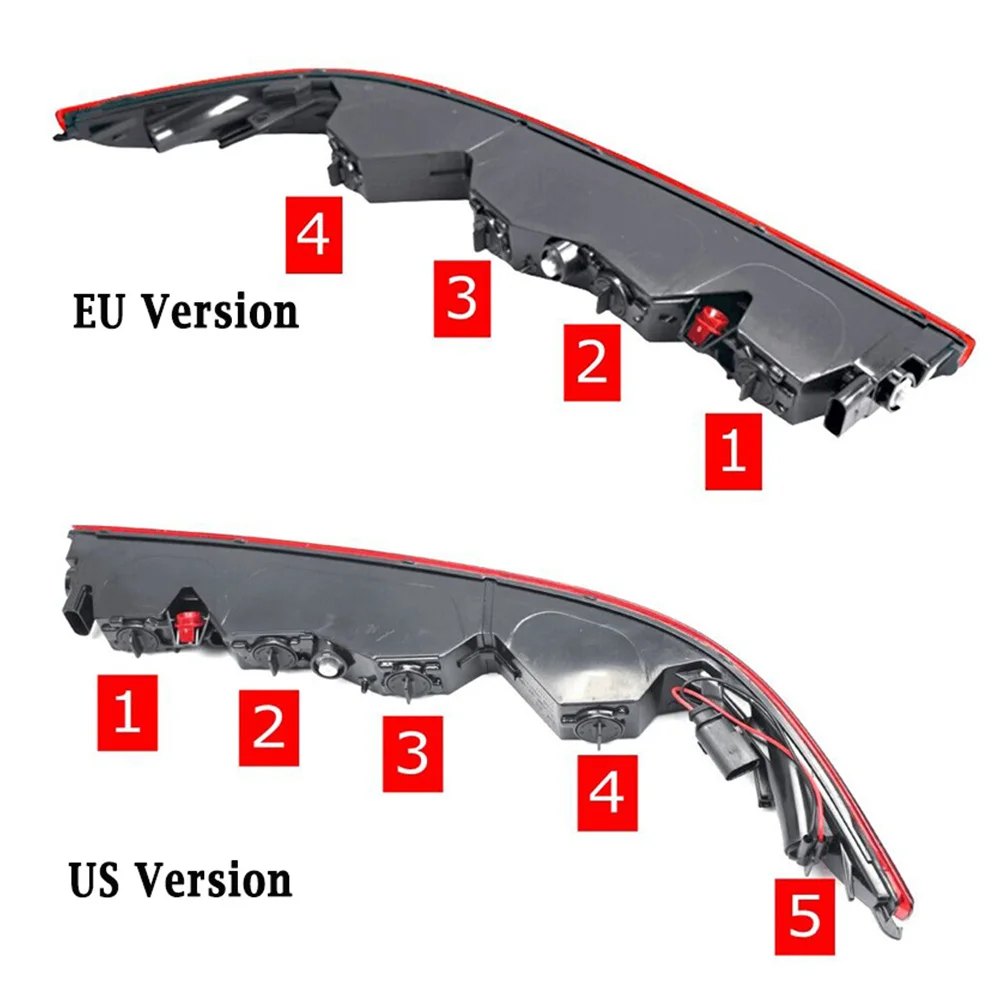 4

EU Version

3

2

1

1

2

3

4

US Version

5