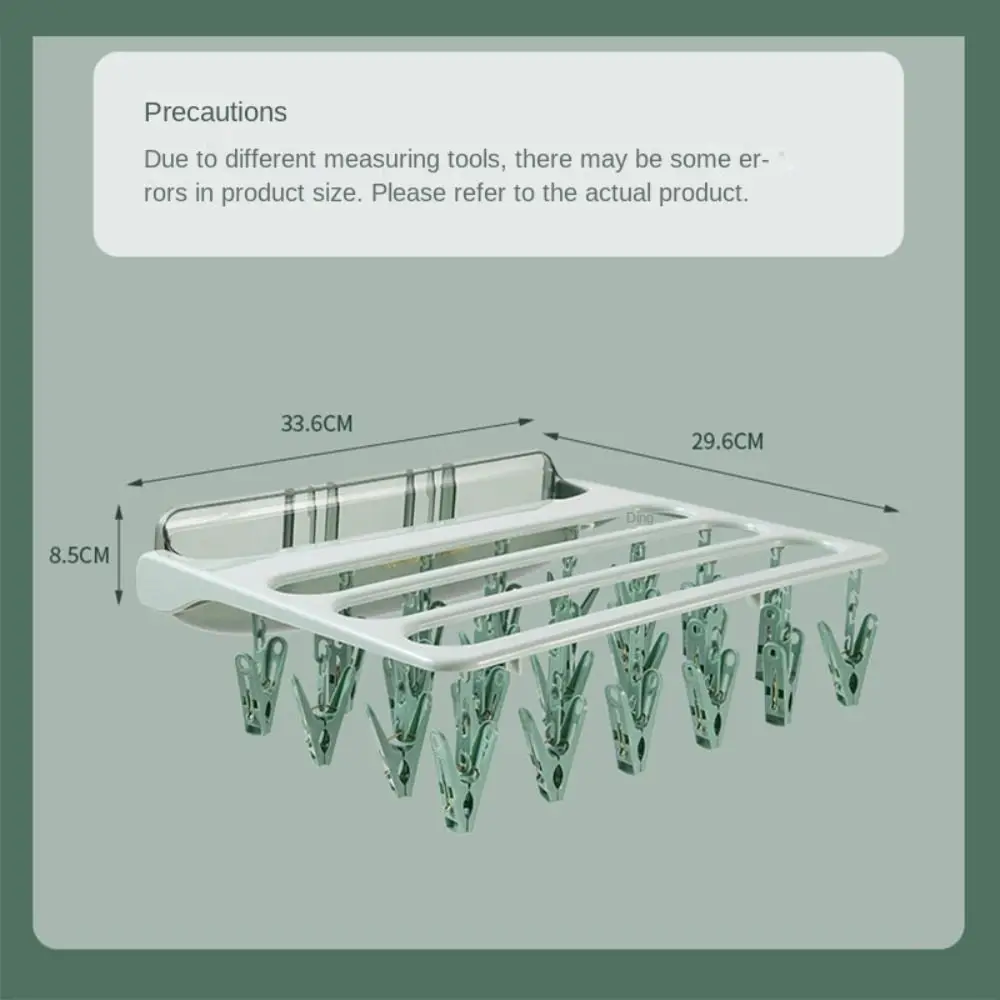 Precautions

Due to different measuring tools, there may be some errors in product size. Please refer to the actual product.

33.6CM

29.6CM

8.5CM

Ding