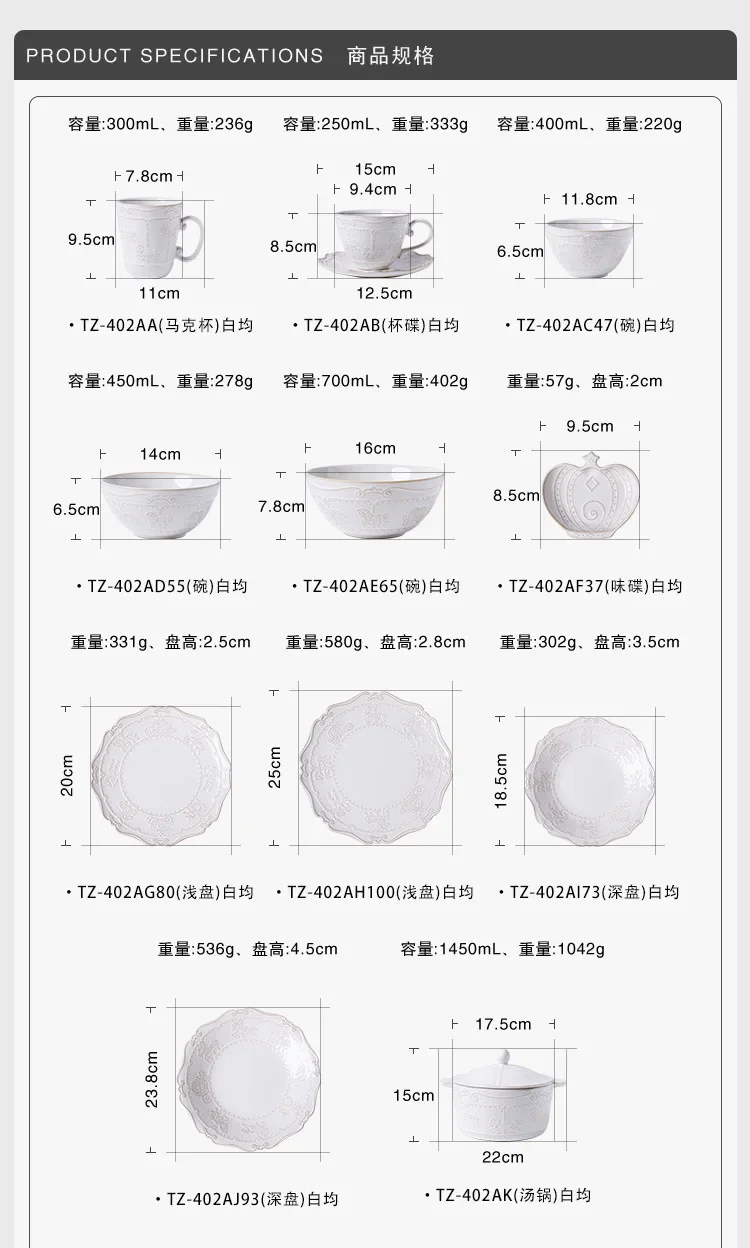 PRODUCT SPECIFICATIONS 商品规格

容量:300mL、重量:236g

7.8cm
9.5cm
11cm

• TZ-402AA(马克杯)白均

容量:250mL、重量:333g

15cm
9.4cm
8.5cm
12.5cm

• TZ-402AB(杯碟)白均

容量:400mL、重量:220g

11.8cm
6.5cm

• TZ-402AC47(碗)白均

容量:450mL、重量:278g

14cm
6.5cm

• TZ-402AD55(碗)白均

容量:700mL、重量:402g

16cm
7.8cm

• TZ-402AE65(碗)白均

重量:57g、盘高:2cm

9.5cm
8.5cm

• TZ-402AF37(味碟)白均

重量:331g、盘高:2.5cm

20cm

• TZ-402AG80(浅盘)白均

重量:580g、盘高:2.8cm

25cm

• TZ-402AH100(浅盘)白均

重量:302g、盘高:3.5cm

18.5cm

• TZ-402AI73(深盘)白均

重量:536g、盘高:4.5cm

23.8cm

• TZ-402AJ93(深盘)白均

容量:1450mL、重量:1042g

17.5cm
15cm
22cm

• TZ-402AK(汤锅)白均