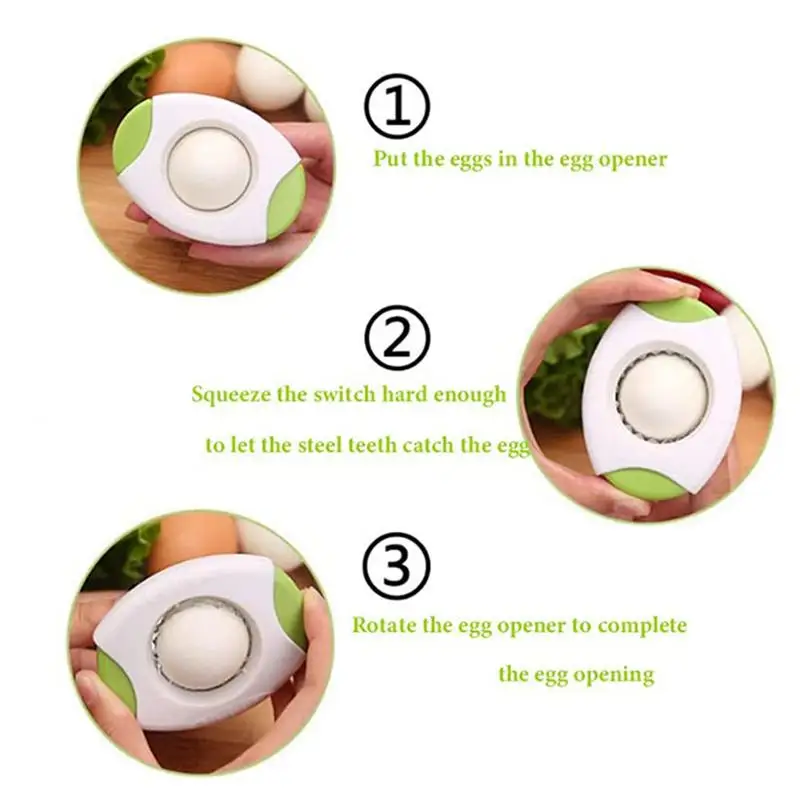 ①
Put the eggs in the egg opener

②
Squeeze the switch hard enough

to let the steel teeth catch the egg

③
Rotate the egg opener to complete

the egg opening