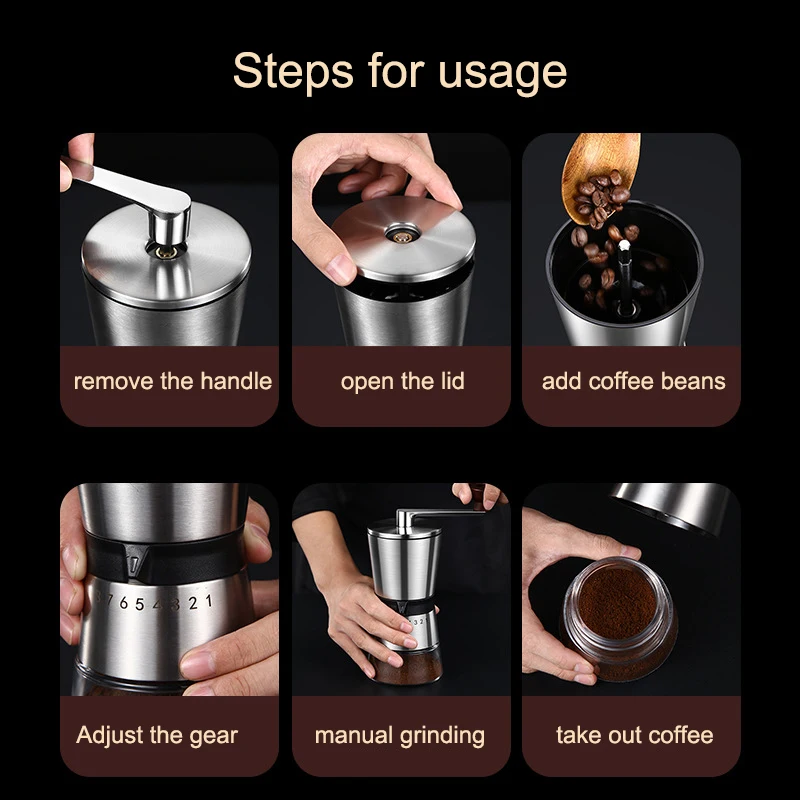 Steps for usage

remove the handle

open the lid

add coffee beans

8 7 6 5 4 3 2 1

Adjust the gear

3 2

manual grinding

take out coffee