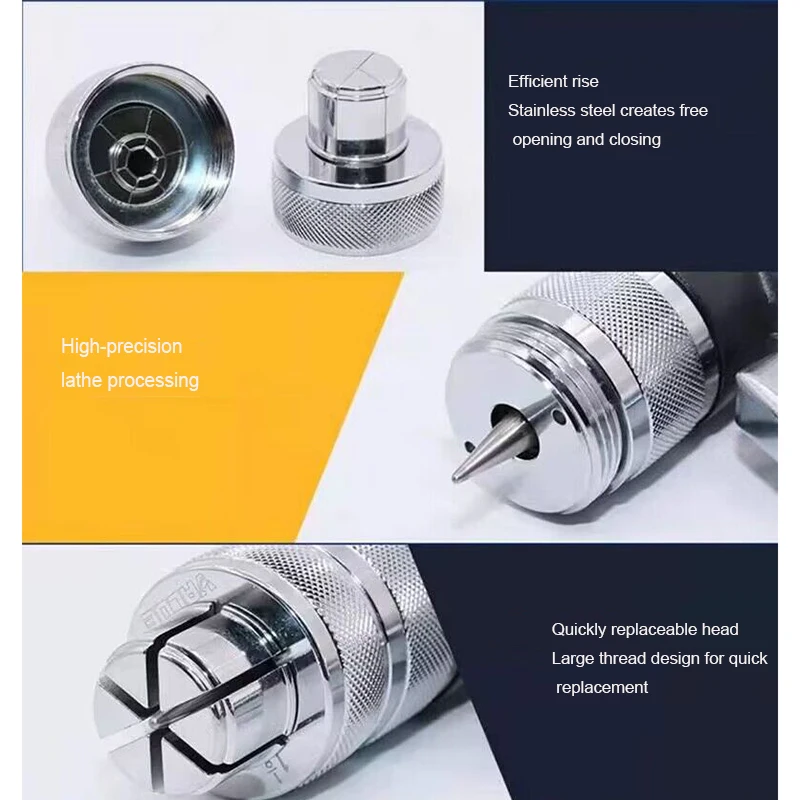 Efficient rise
Stainless steel creates free opening and closing

High-precision
lathe processing

VALUE

Quickly replaceable head
Large thread design for quick replacement