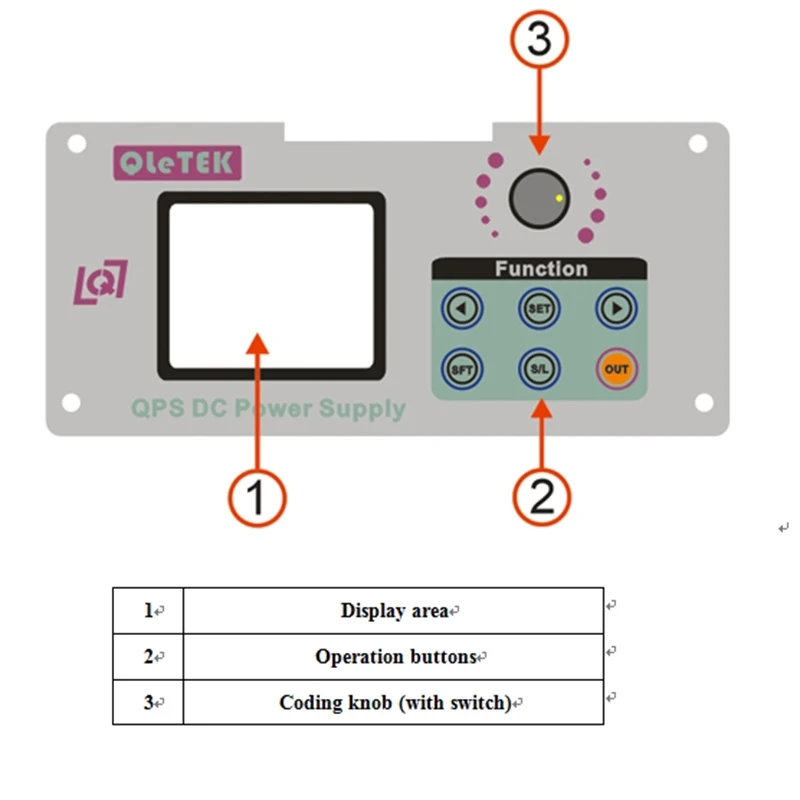 3

QleTEK

Function

SET

SFT

S/L

OUT

QPS DC Power Supply

1

2

| 1 | Display area |
|---|---|
| 2 | Operation buttons |
| 3 | Coding knob (with switch) |