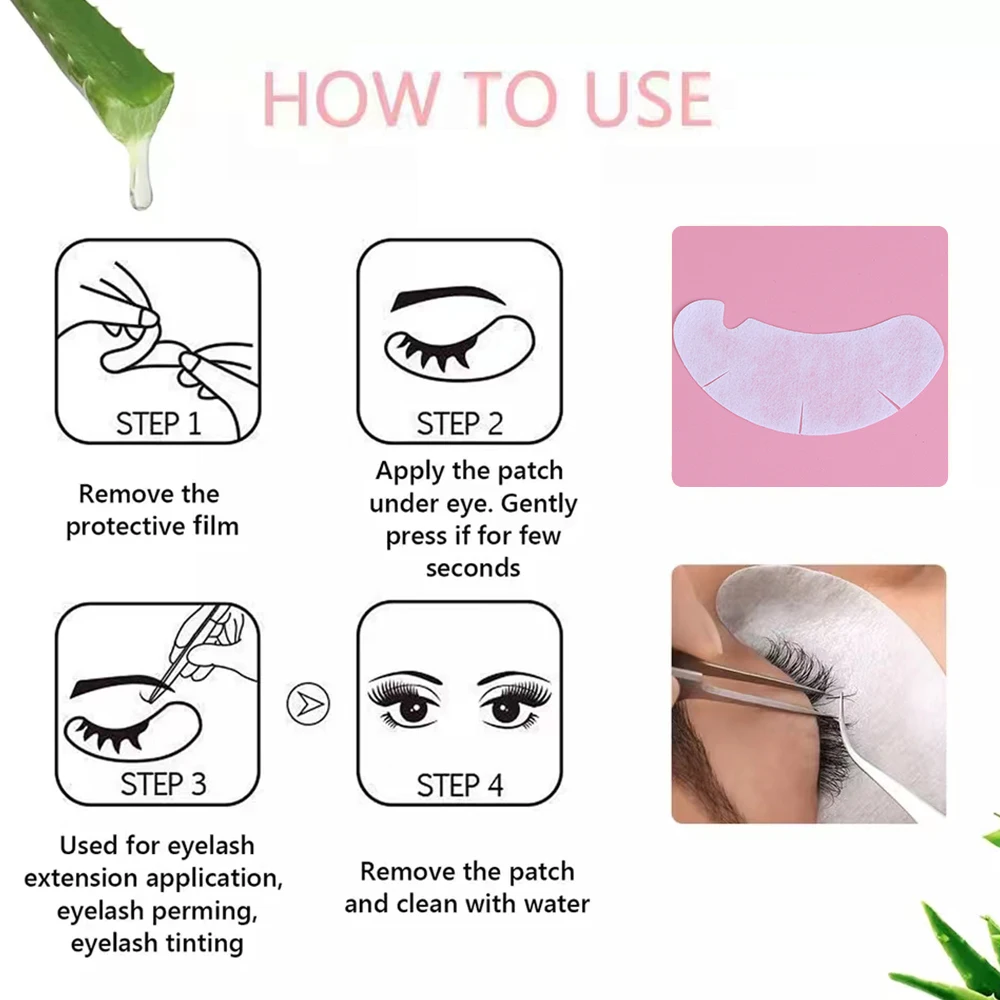 HOW TO USE

STEP 1

Remove the protective film

STEP 2

Apply the patch under eye. Gently press if for few seconds

STEP 3

Used for eyelash extension application, eyelash perming, eyelash tinting

STEP 4

Remove the patch and clean with water