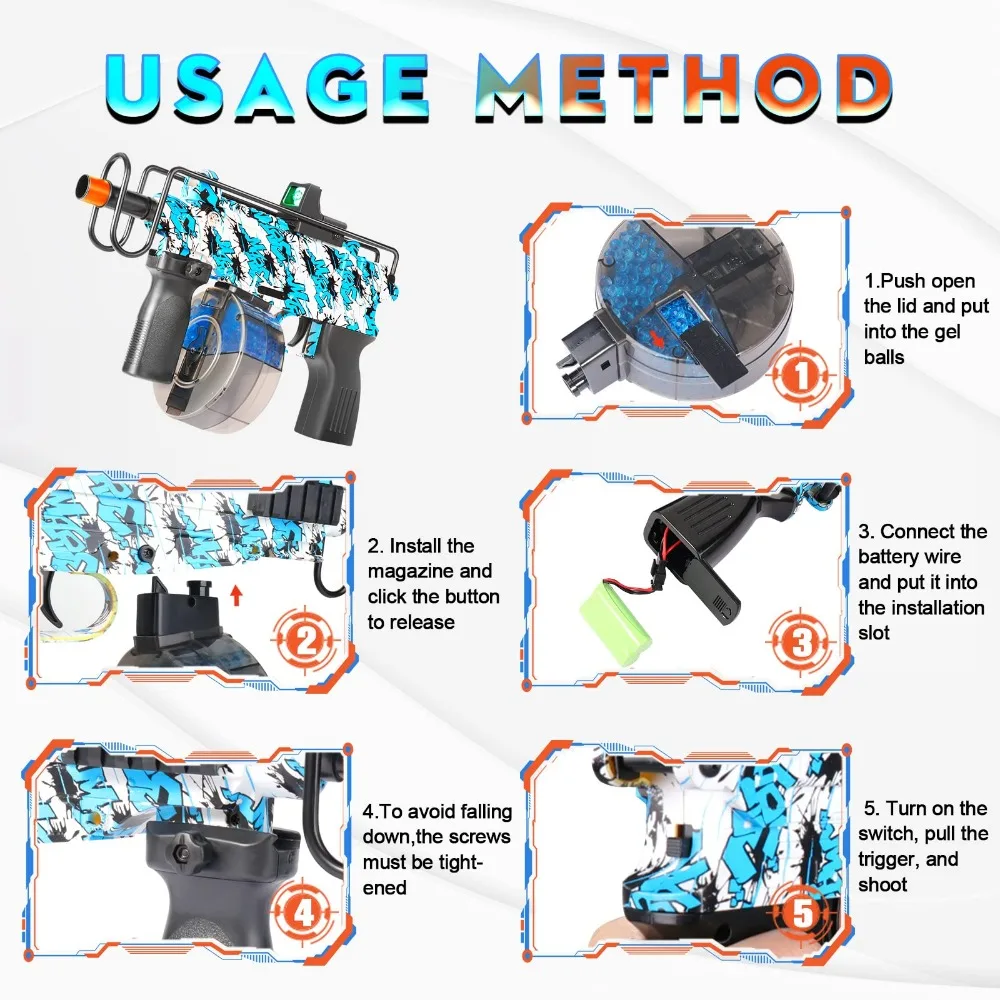 USAGE METHOD

1

1.Push open the lid and put into the gel balls

2

2. Install the magazine and click the button to release

3

3. Connect the battery wire and put it into the installation slot

4

4.To avoid falling down,the screws must be tightened

5

5. Turn on the switch, pull the trigger, and shoot