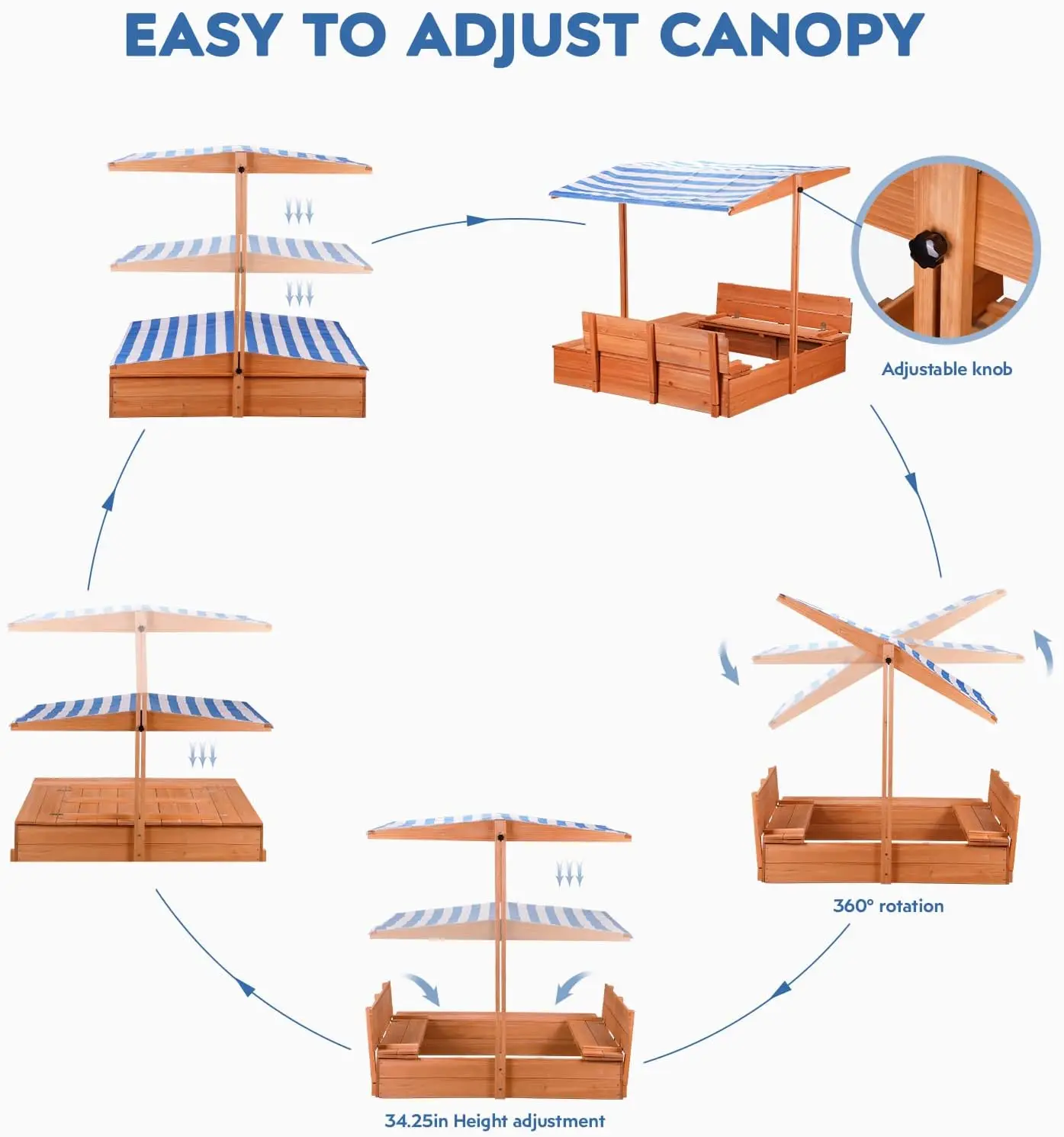 EASY TO ADJUST CANOPY

Adjustable knob

360° rotation

34.25in Height adjustment