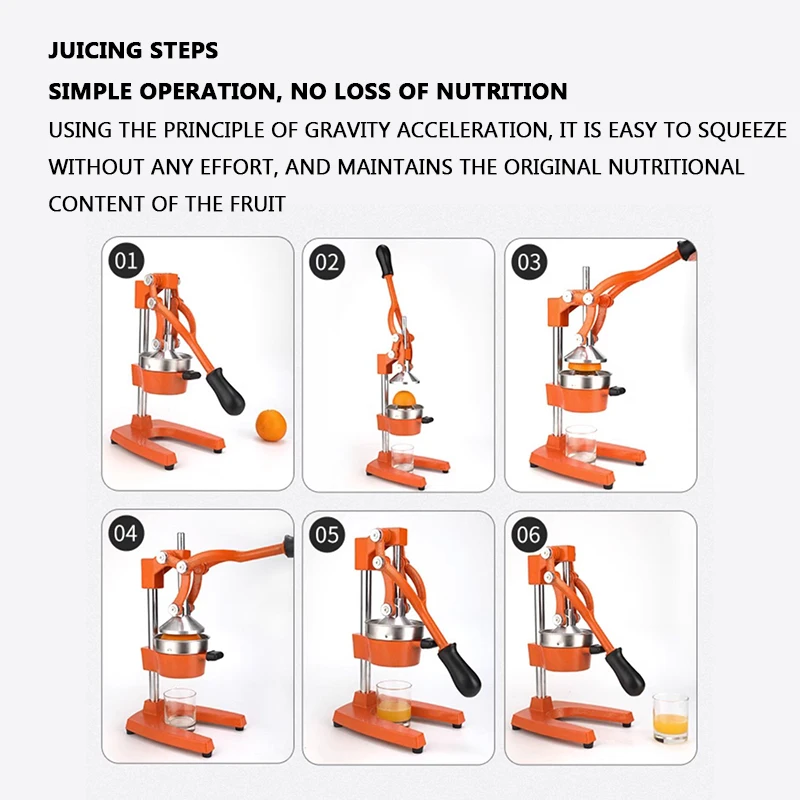 JUICING STEPS

SIMPLE OPERATION, NO LOSS OF NUTRITION

USING THE PRINCIPLE OF GRAVITY ACCELERATION, IT IS EASY TO SQUEEZE WITHOUT ANY EFFORT, AND MAINTAINS THE ORIGINAL NUTRITIONAL CONTENT OF THE FRUIT

01

02

03

04

05

06