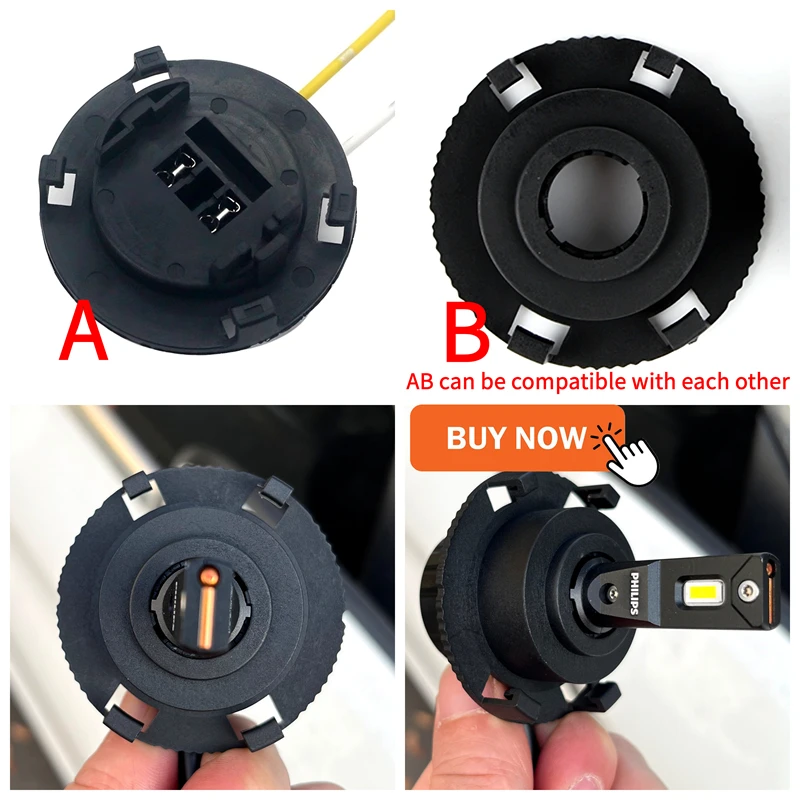 A

B

AB can be compatible with each other

BUY NOW

PHILIPS