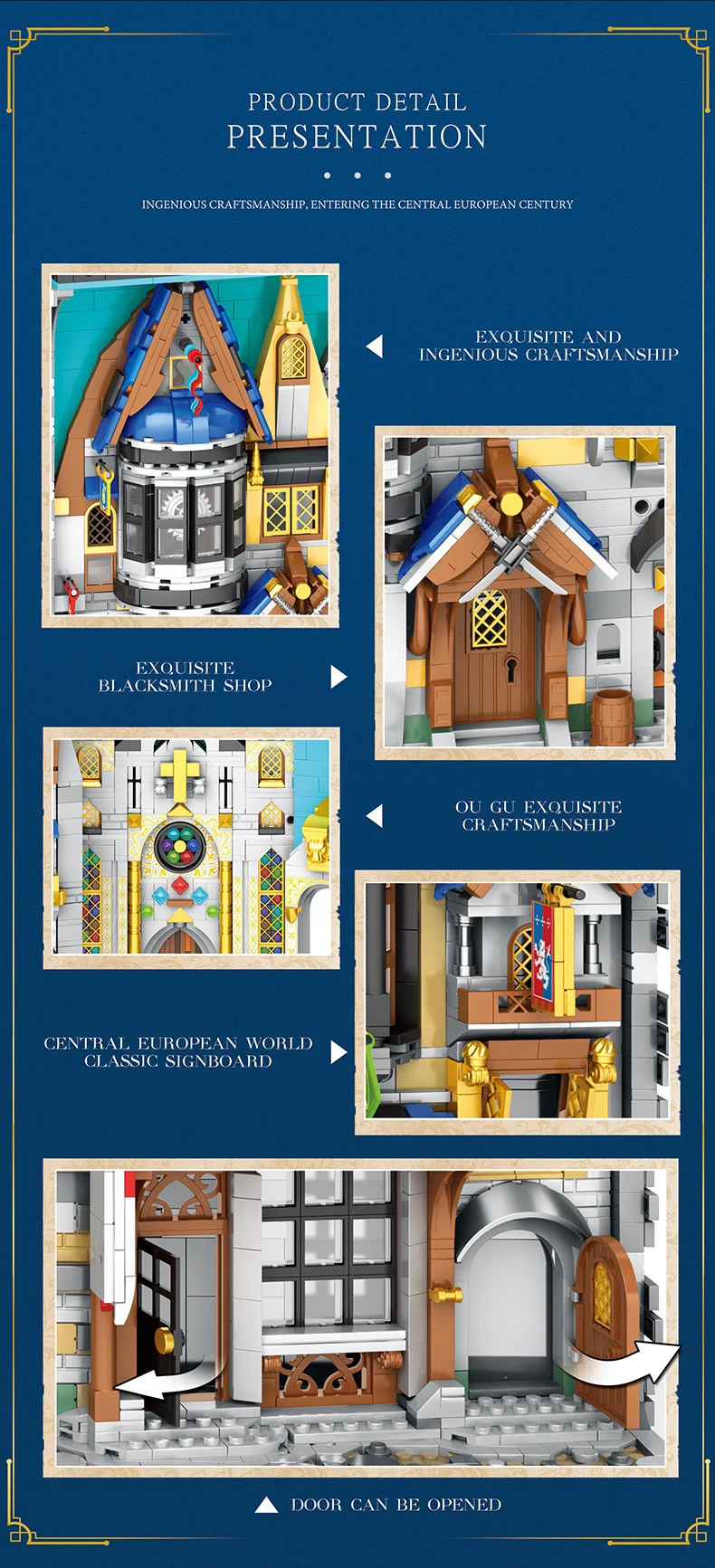 PRODUCT DETAIL
PRESENTATION

INGENIOUS CRAFTSMANSHIP, ENTERING THE CENTRAL EUROPEAN CENTURY

EXQUISITE AND INGENIOUS CRAFTSMANSHIP

EXQUISITE BLACKSMITH SHOP

OU GU EXQUISITE CRAFTSMANSHIP

CENTRAL EUROPEAN WORLD CLASSIC SIGNBOARD

DOOR CAN BE OPENED