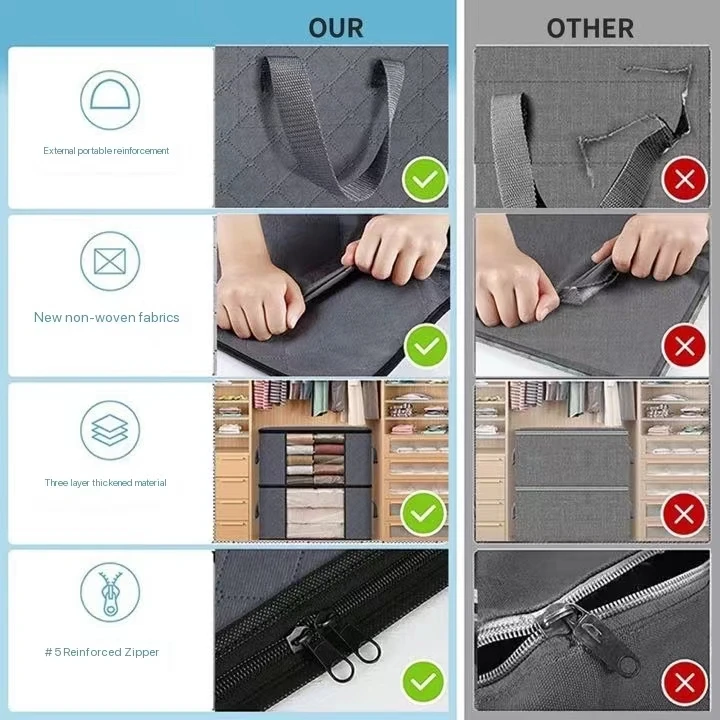 OUR

OTHER

External portable reinforcement

New non-woven fabrics

Three layer thickened material

# 5 Reinforced Zipper