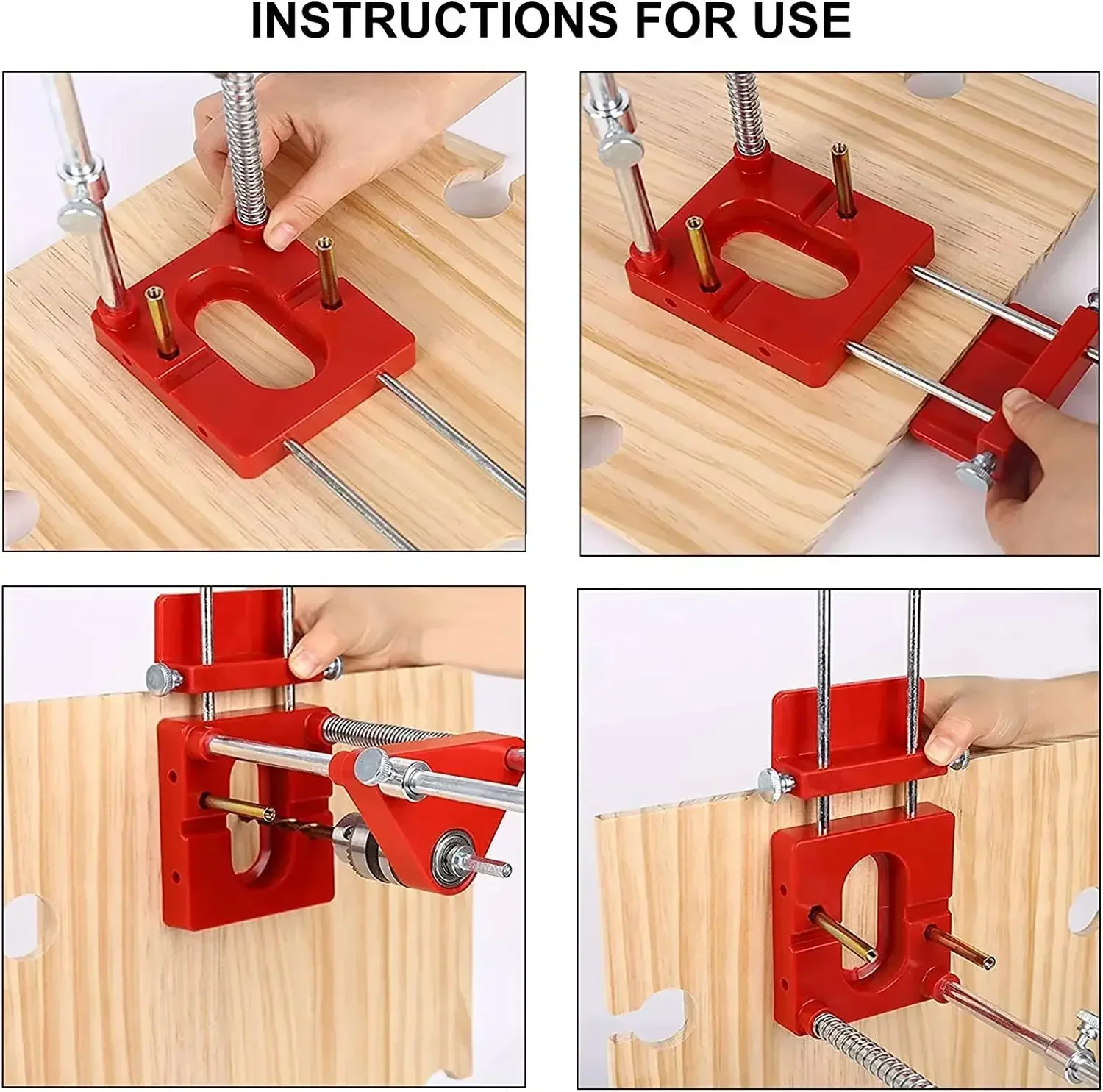 INSTRUCTIONS FOR USE