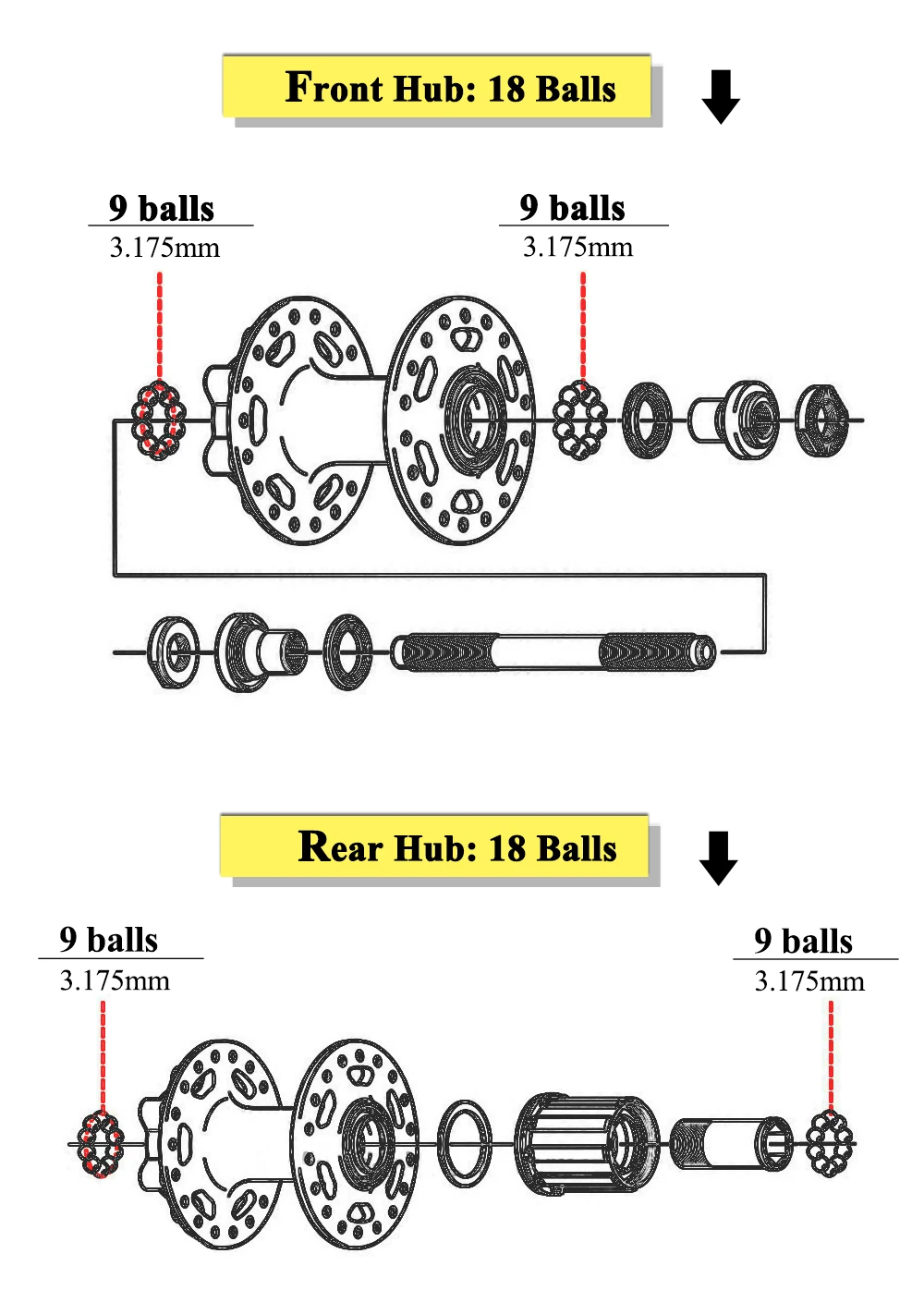 Front Hub: 18 Balls

9 balls
3.175mm

9 balls
3.175mm

Rear Hub: 18 Balls

9 balls
3.175mm

9 balls
3.175mm