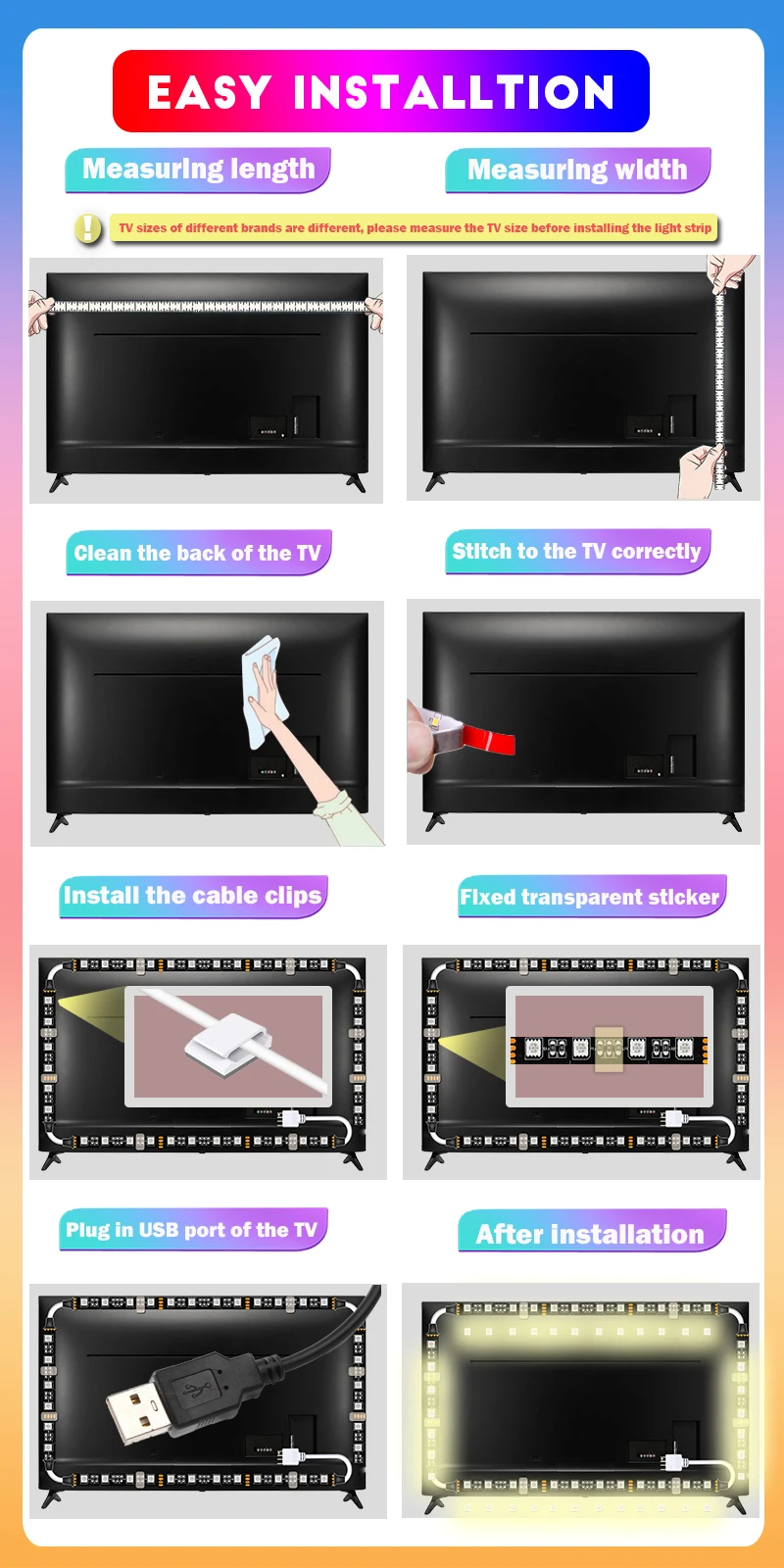 EASY INSTALLTION

Measuring length

Measuring width

TV sizes of different brands are different, please measure the TV size before installing the light strip

Clean the back of the TV

Stitch to the TV correctly

Install the cable clips

Fixed transparent sticker

Plug in USB port of the TV

After installation