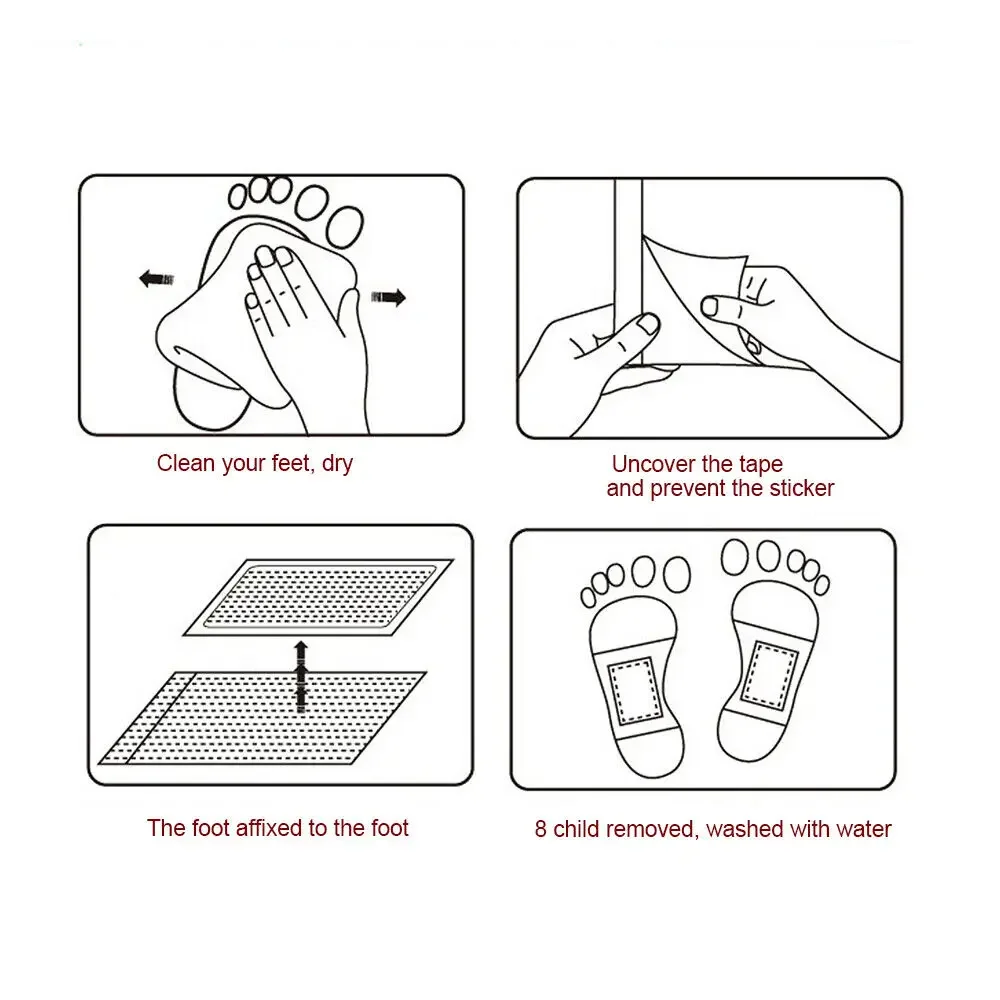 Clean your feet, dry

Uncover the tape
and prevent the sticker

The foot affixed to the foot

8 child removed, washed with water