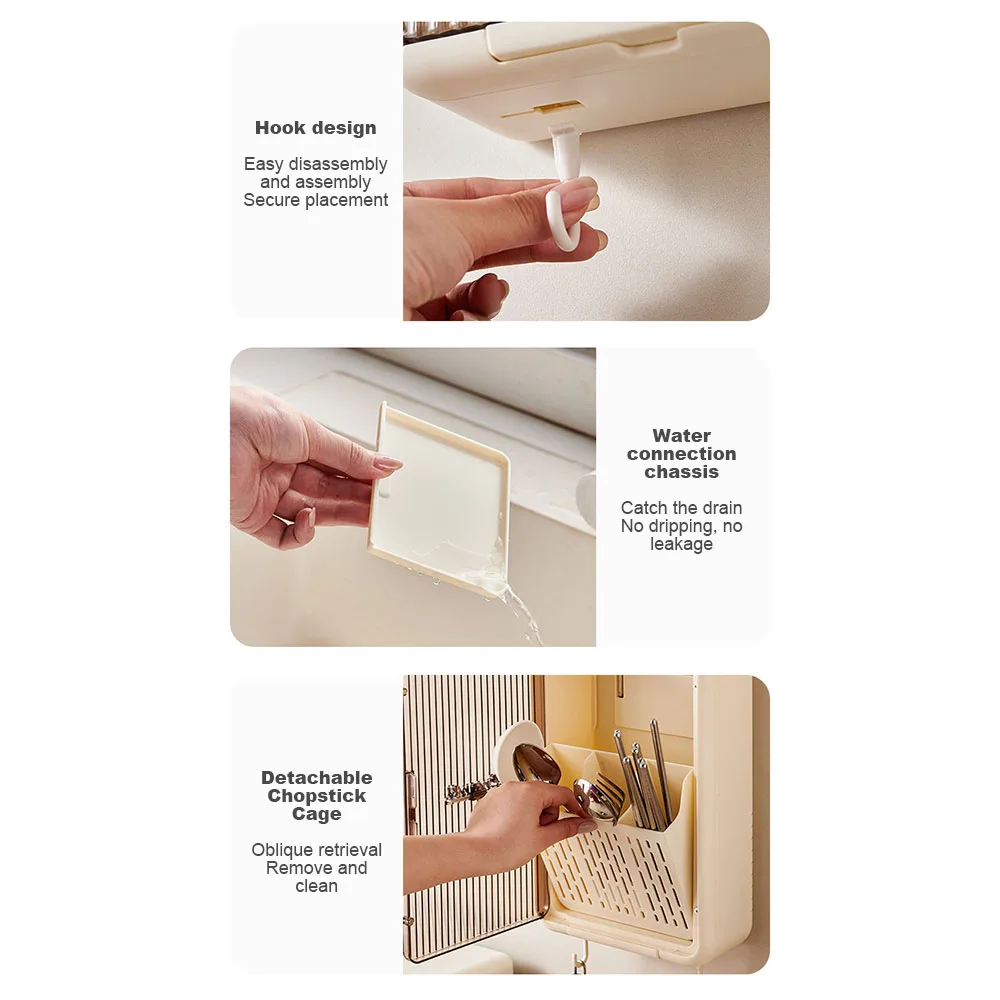 Hook design

Easy disassembly and assembly Secure placement

Water connection chassis

Catch the drain No dripping, no leakage

Detachable Chopstick Cage

Oblique retrieval Remove and clean