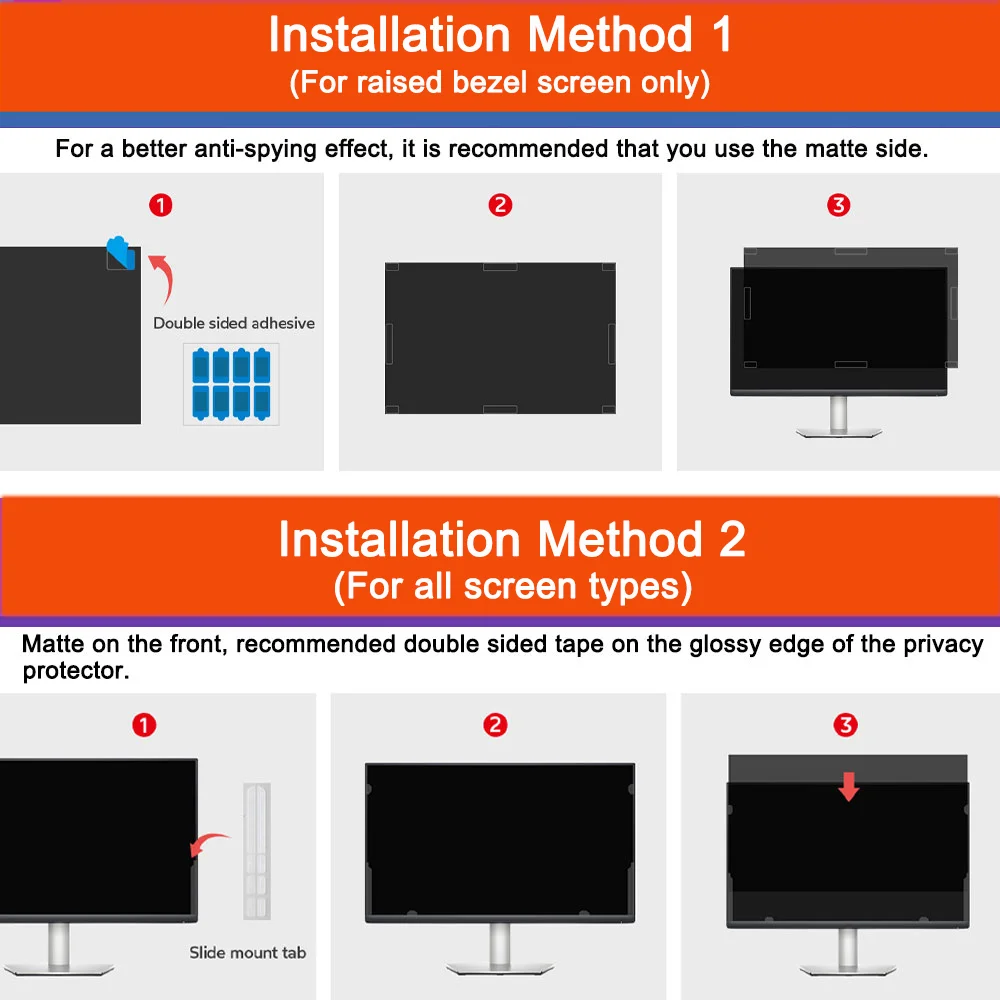 Installation Method 1
(For raised bezel screen only)

For a better anti-spying effect, it is recommended that you use the matte side.

1

Double sided adhesive

2

3

Installation Method 2
(For all screen types)

Matte on the front, recommended double sided tape on the glossy edge of the privacy protector.

1

Slide mount tab

2

3