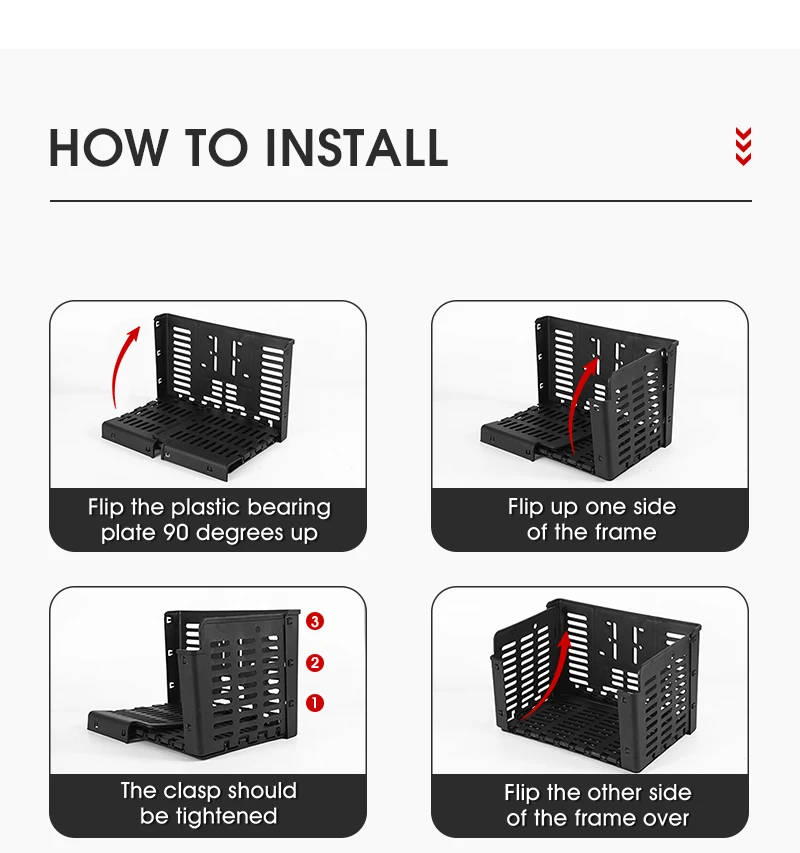 HOW TO INSTALL

Flip the plastic bearing plate 90 degrees up

Flip up one side of the frame

3
2
1

The clasp should be tightened

Flip the other side of the frame over