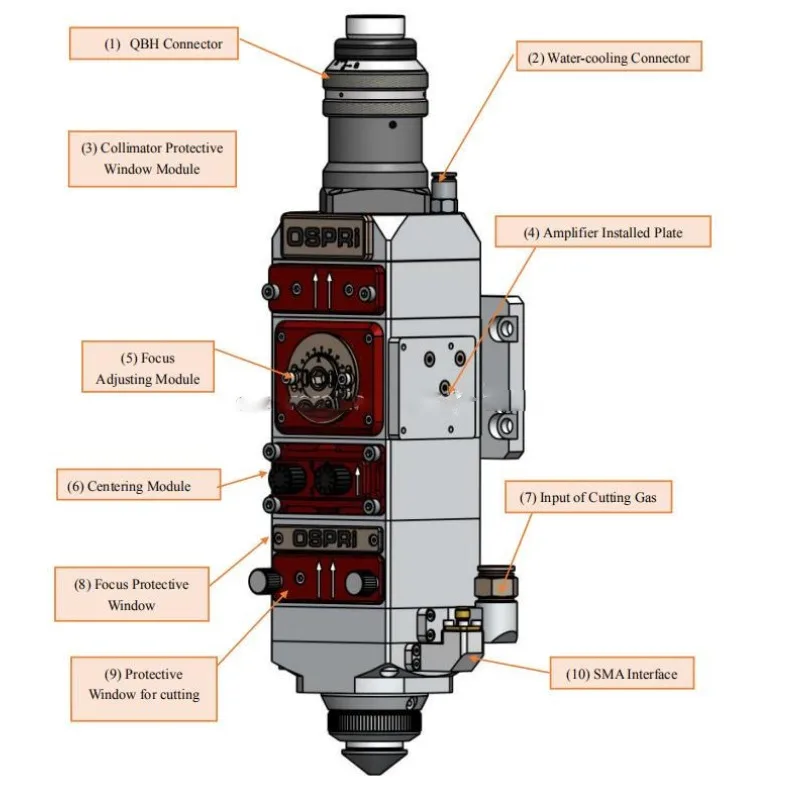 (1) QBH Connector

(2) Water-cooling Connector

(3) Collimator Protective Window Module

OSPRI

(4) Amplifier Installed Plate

(5) Focus Adjusting Module

(6) Centering Module

(7) Input of Cutting Gas

OSPRI

(8) Focus Protective Window

(9) Protective Window for cutting

(10) SMA Interface