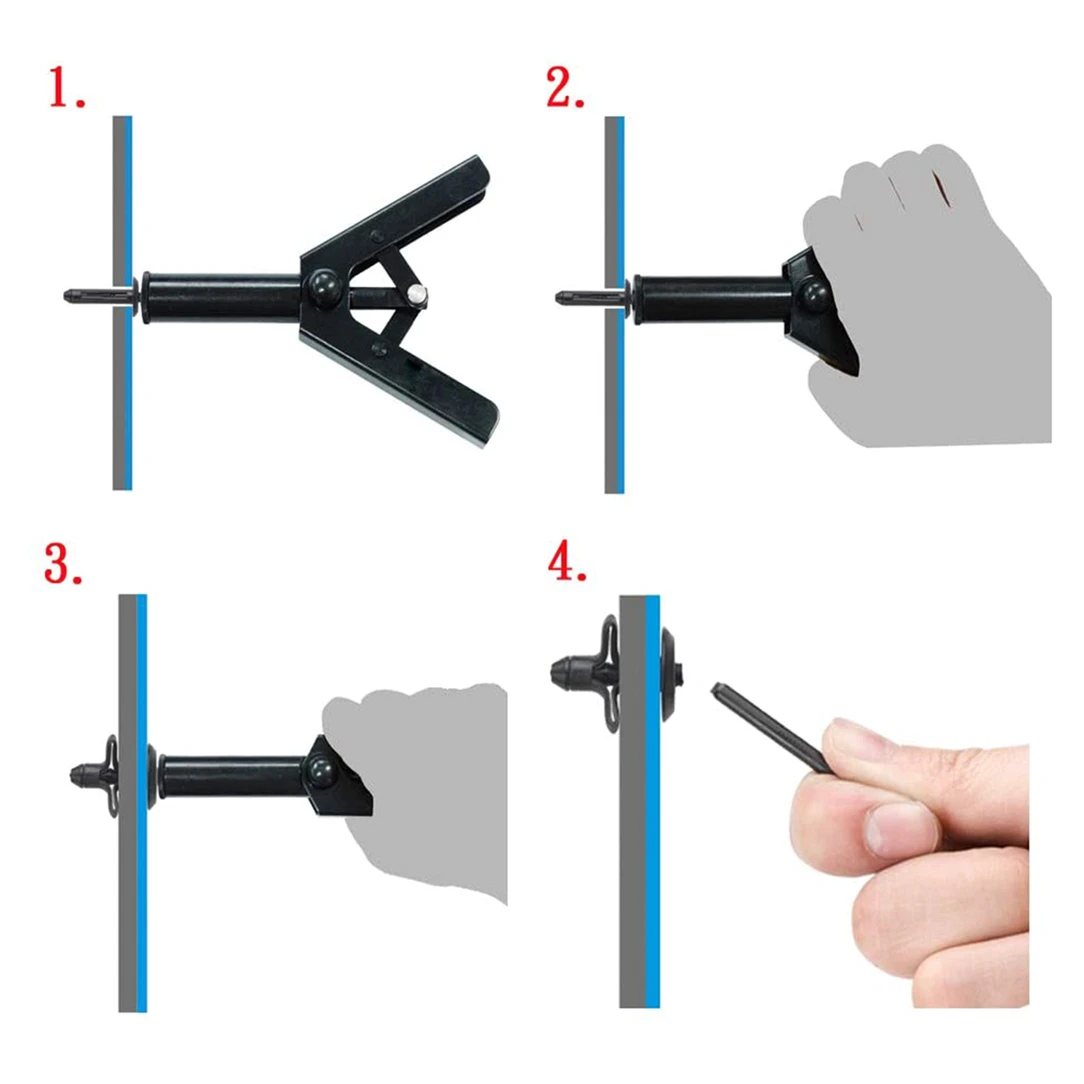 1.

2.

3.

4.