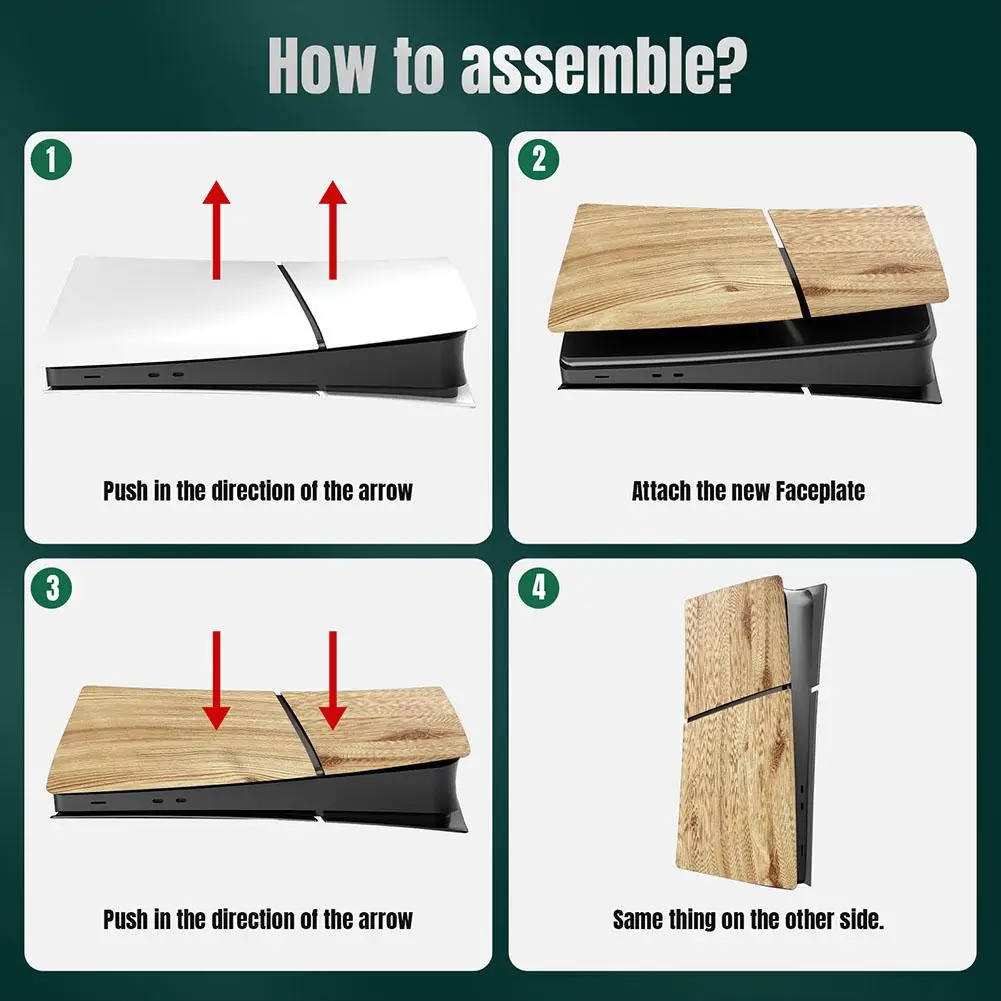 How to assemble?

1

Push in the direction of the arrow

2

Attach the new Faceplate

3

Push in the direction of the arrow

4

Same thing on the other side.