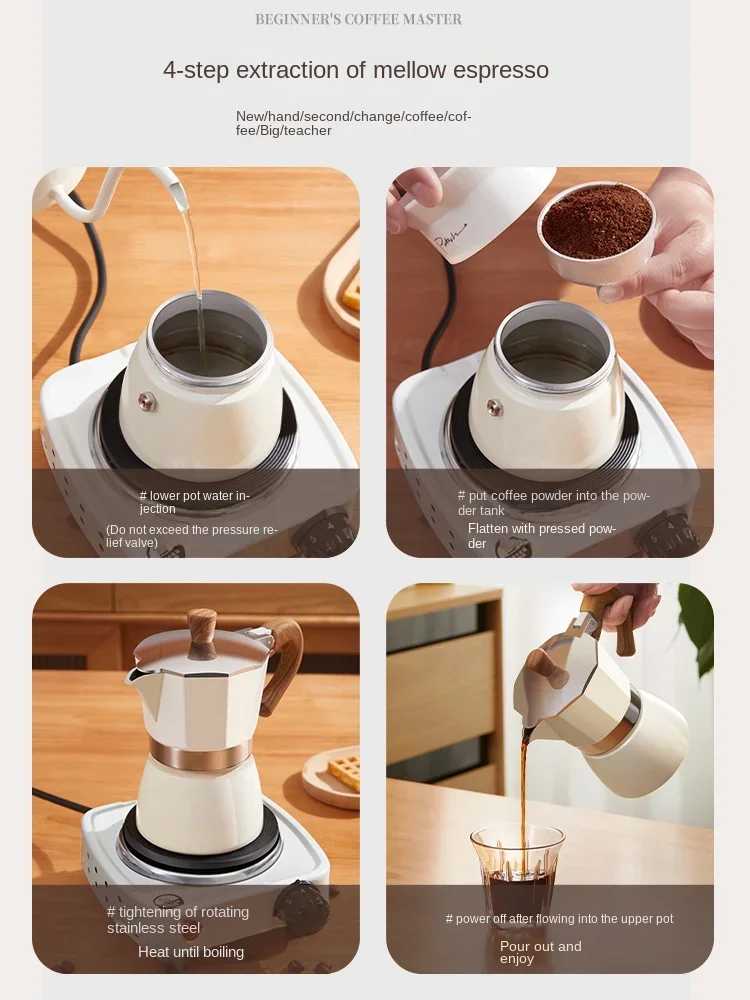 BEGINNER'S COFFEE MASTER

4-step extraction of mellow espresso

New/hand/second/change/coffee/coffee/Big/teacher

# lower pot water injection
(Do not exceed the pressure relief valve)

# put coffee powder into the powder tank
Flatten with pressed powder

# tightening of rotating stainless steel
Heat until boiling

# power off after flowing into the upper pot
Pour out and enjoy