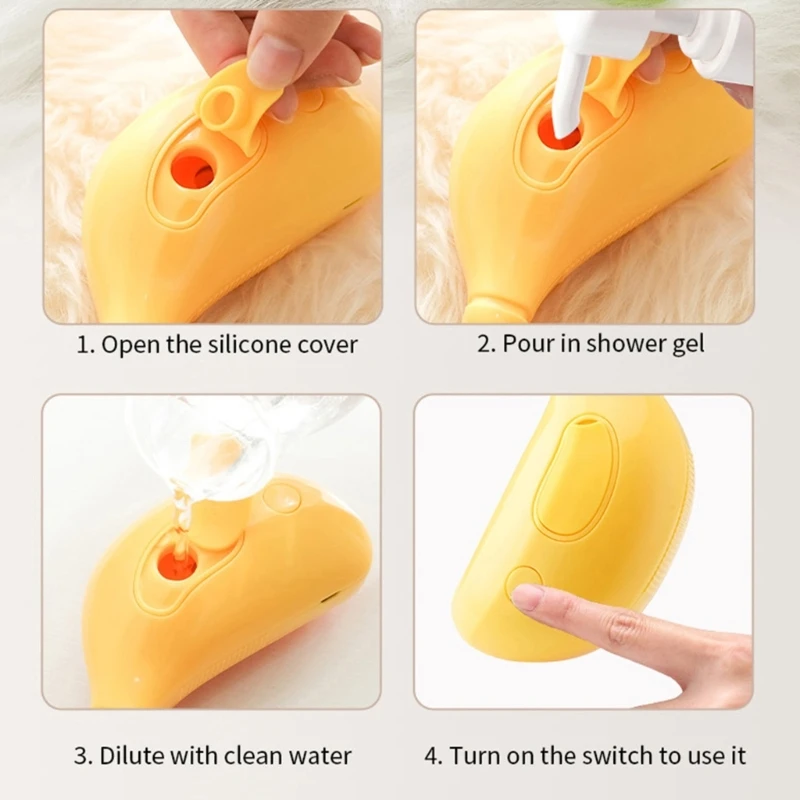 1. Open the silicone cover

2. Pour in shower gel

3. Dilute with clean water

4. Turn on the switch to use it