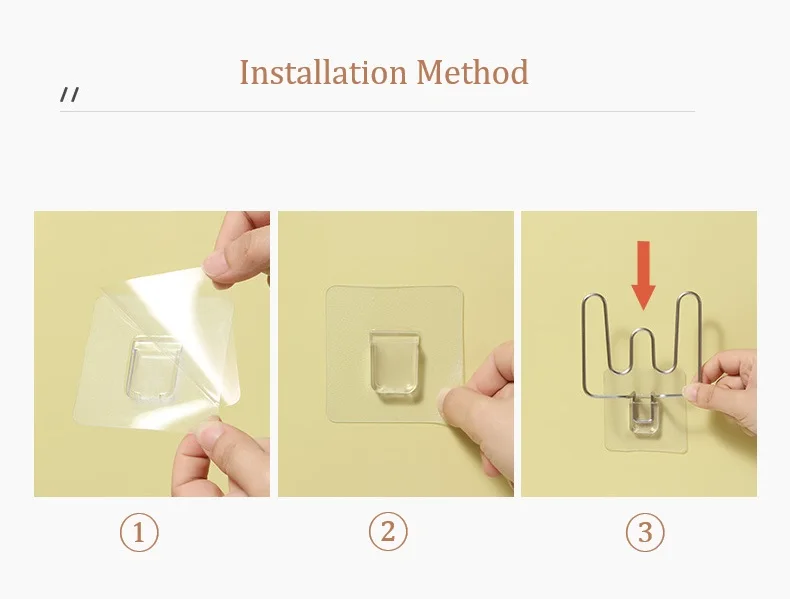 Installation Method

//

①

②

③