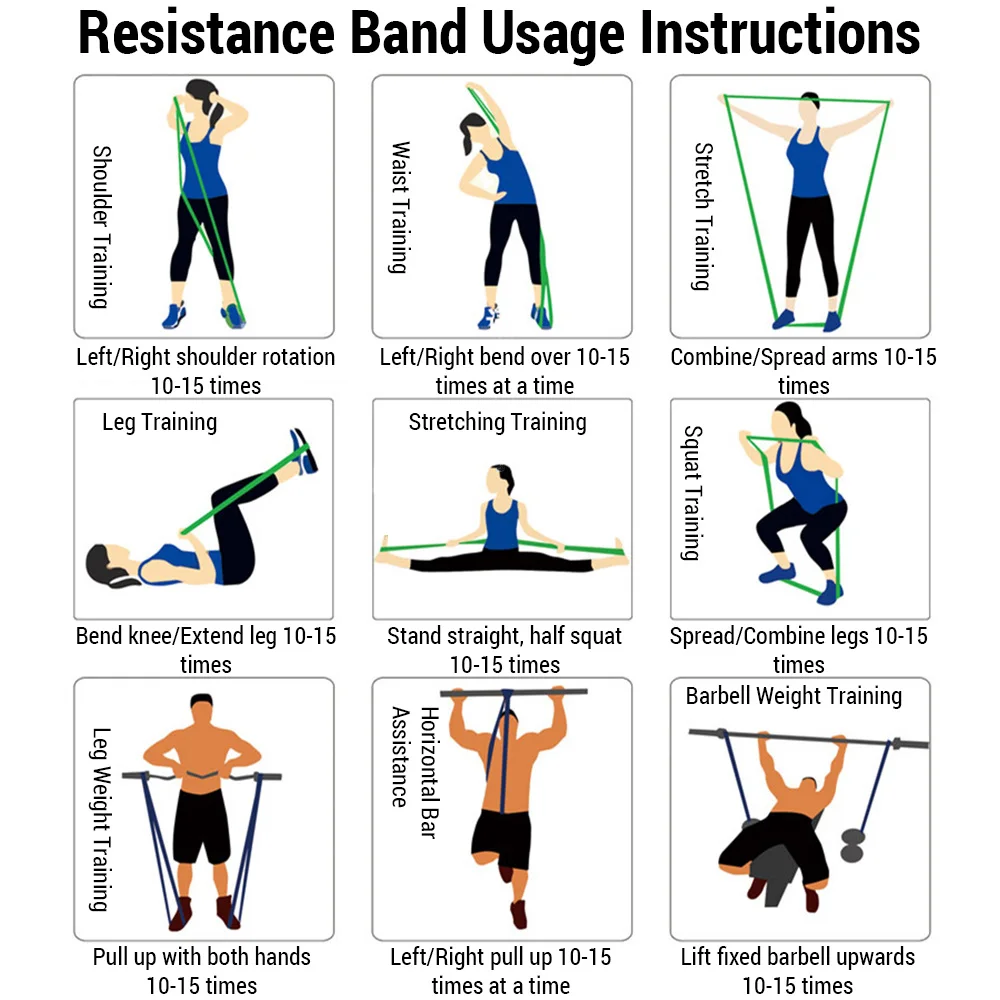 Resistance Band Usage Instructions

Shoulder Training

Left/Right shoulder rotation 10-15 times

Waist Training

Left/Right bend over 10-15 times at a time

Stretch Training

Combine/Spread arms 10-15 times

Leg Training

Bend knee/Extend leg 10-15 times

Stretching Training

Stand straight, half squat 10-15 times

Squat Training

Spread/Combine legs 10-15 times

Leg Weight Training

Pull up with both hands 10-15 times

Horizontal Bar Assistance

Left/Right pull up 10-15 times at a time

Barbell Weight Training

Lift fixed barbell upwards 10-15 times