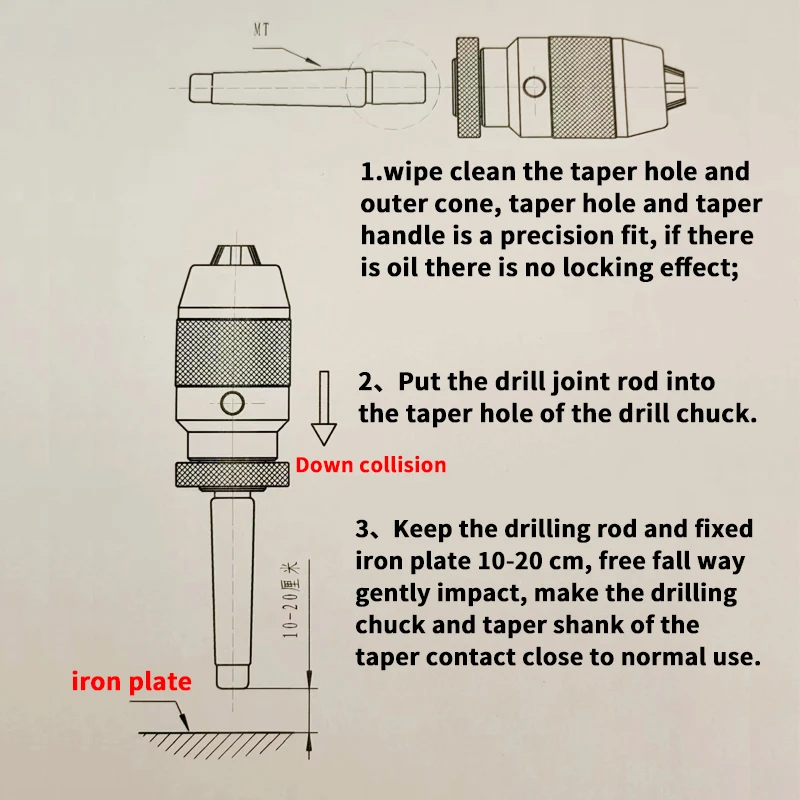 MT

1.wipe clean the taper hole and outer cone, taper hole and taper handle is a precision fit, if there is oil there is no locking effect;

2、Put the drill joint rod into the taper hole of the drill chuck.

Down collision

3、Keep the drilling rod and fixed iron plate 10-20 cm, free fall way gently impact, make the drilling chuck and taper shank of the taper contact close to normal use.

10-20厘米

iron plate