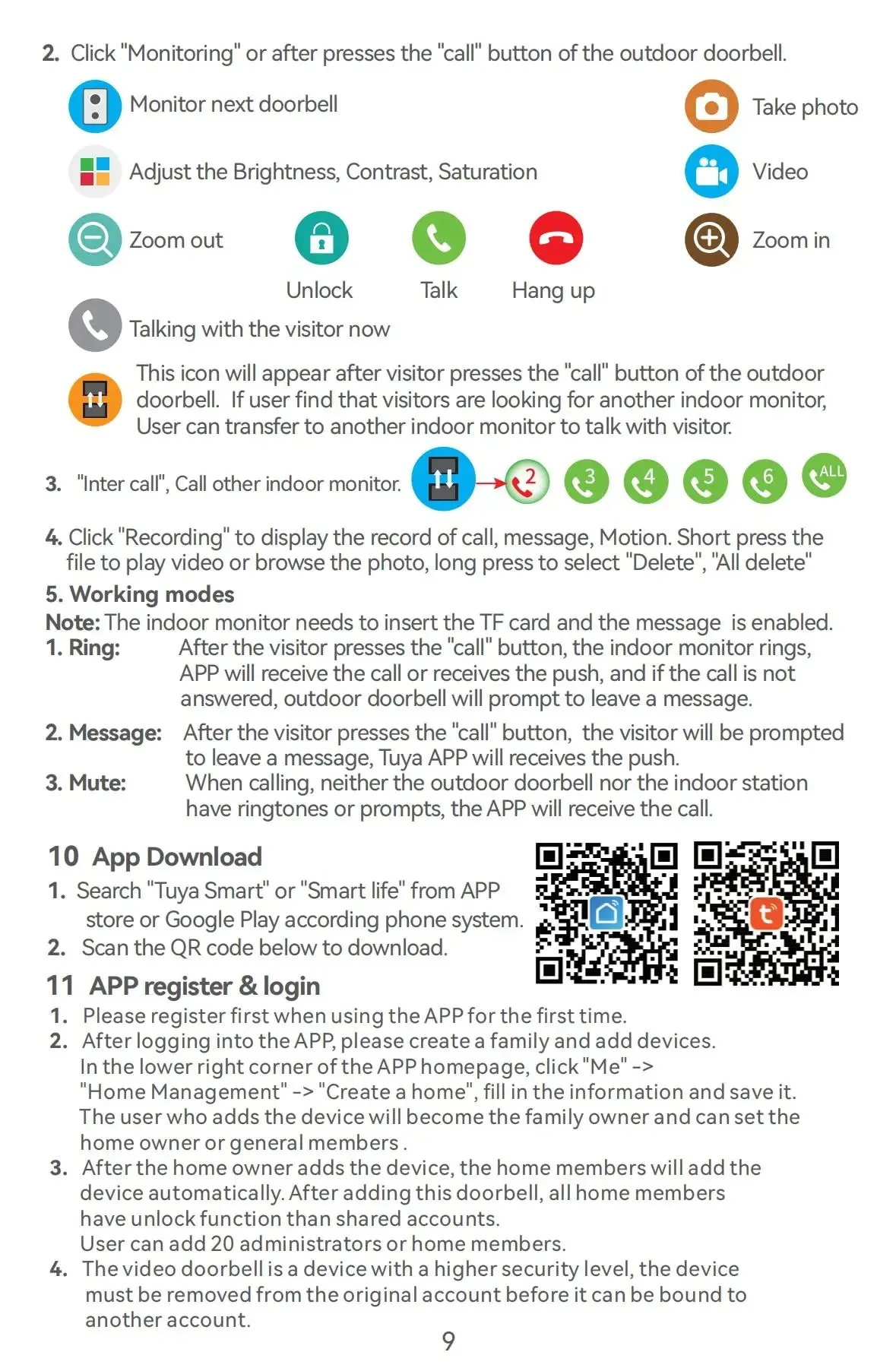 2. Click "Monitoring" or after presses the "call" button of the outdoor doorbell.

Monitor next doorbell

Take photo

Adjust the Brightness, Contrast, Saturation

Video

Zoom out

Unlock

Talk

Hang up

Zoom in

Talking with the visitor now

This icon will appear after visitor presses the "call" button of the outdoor doorbell. If user find that visitors are looking for another indoor monitor, User can transfer to another indoor monitor to talk with visitor.

3. "Inter call", Call other indoor monitor. 2 3 4 5 6 ALL

4. Click "Recording" to display the record of call, message, Motion. Short press the file to play video or browse the photo, long press to select "Delete", "All delete"

5. Working modes

Note: The indoor monitor needs to insert the TF card and the message is enabled.

1. Ring: After the visitor presses the "call" button, the indoor monitor rings, APP will receive the call or receives the push, and if the call is not answered, outdoor doorbell will prompt to leave a message.

2. Message: After the visitor presses the "call" button, the visitor will be prompted to leave a message, Tuya APP will receives the push.

3. Mute: When calling, neither the outdoor doorbell nor the indoor station have ringtones or prompts, the APP will receive the call.

10 App Download

1. Search "Tuya Smart" or "Smart life" from APP store or Google Play according phone system.

2. Scan the QR code below to download.

11 APP register & login

1. Please register first when using the APP for the first time.

2. After logging into the APP, please create a family and add devices. In the lower right corner of the APP homepage, click "Me" -> "Home Management" -> "Create a home", fill in the information and save it. The user who adds the device will become the family owner and can set the home owner or general members .

3. After the home owner adds the device, the home members will add the device automatically. After adding this doorbell, all home members have unlock function than shared accounts. User can add 20 administrators or home members.

4. The video doorbell is a device with a higher security level, the device must be removed from the original account before it can be bound to another account.

9