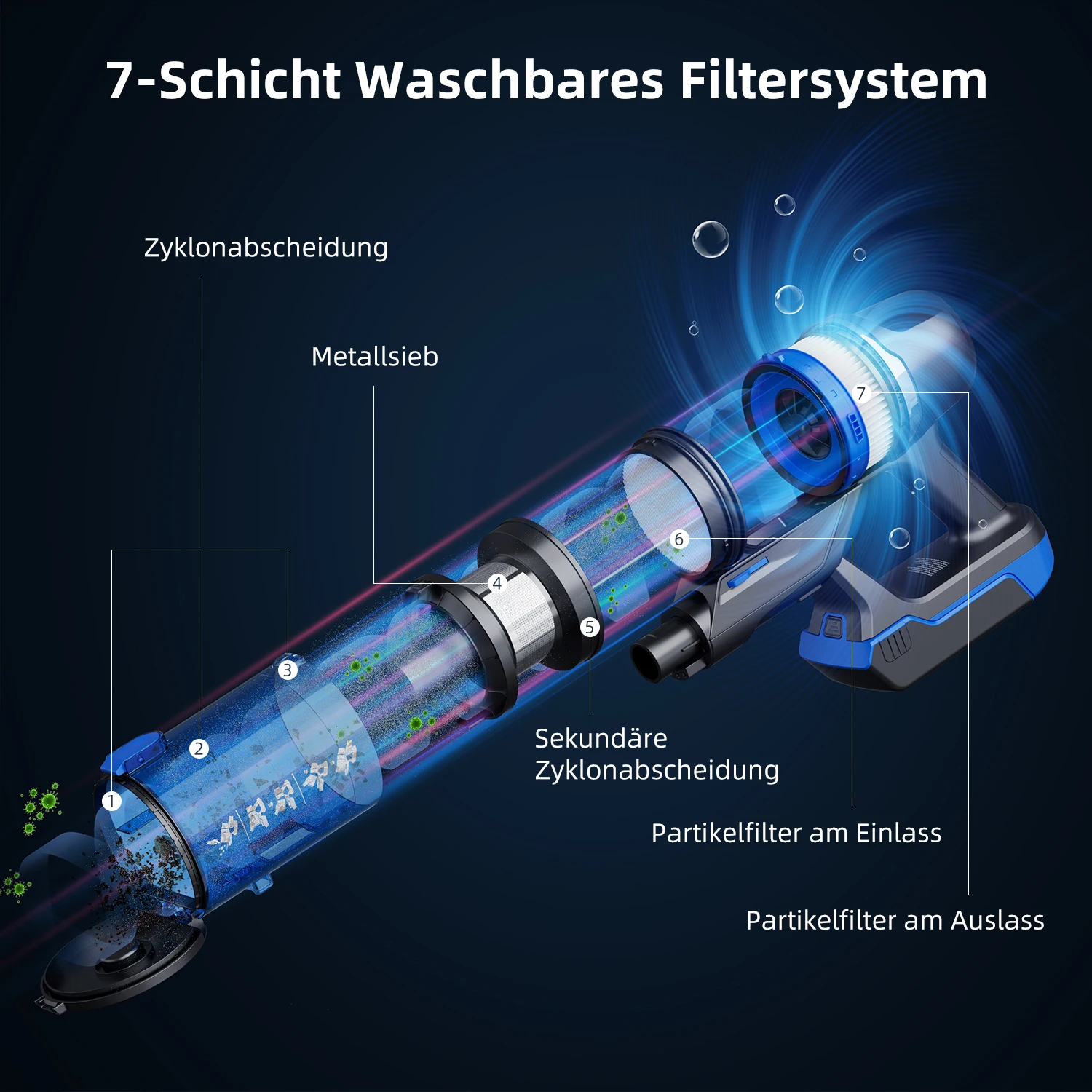 7-Schicht Waschbares Filtersystem

Zyklonabscheidung

Metallsieb

7

6

4

5

3

2

1

Sekundäre Zyklonabscheidung

Partikelfilter am Einlass

Partikelfilter am Auslass