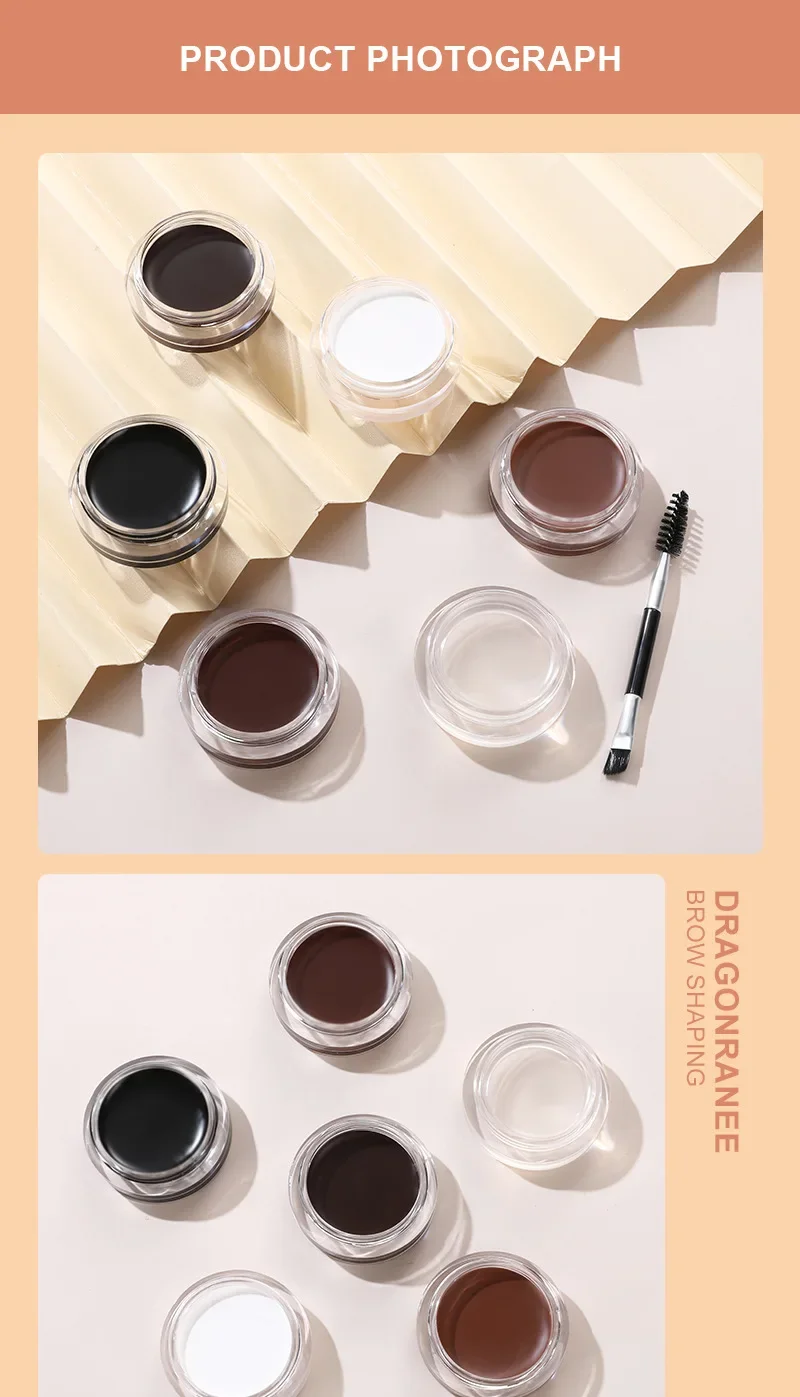 PRODUCT PHOTOGRAPH

DRAGONRANEE
BROW SHAPING