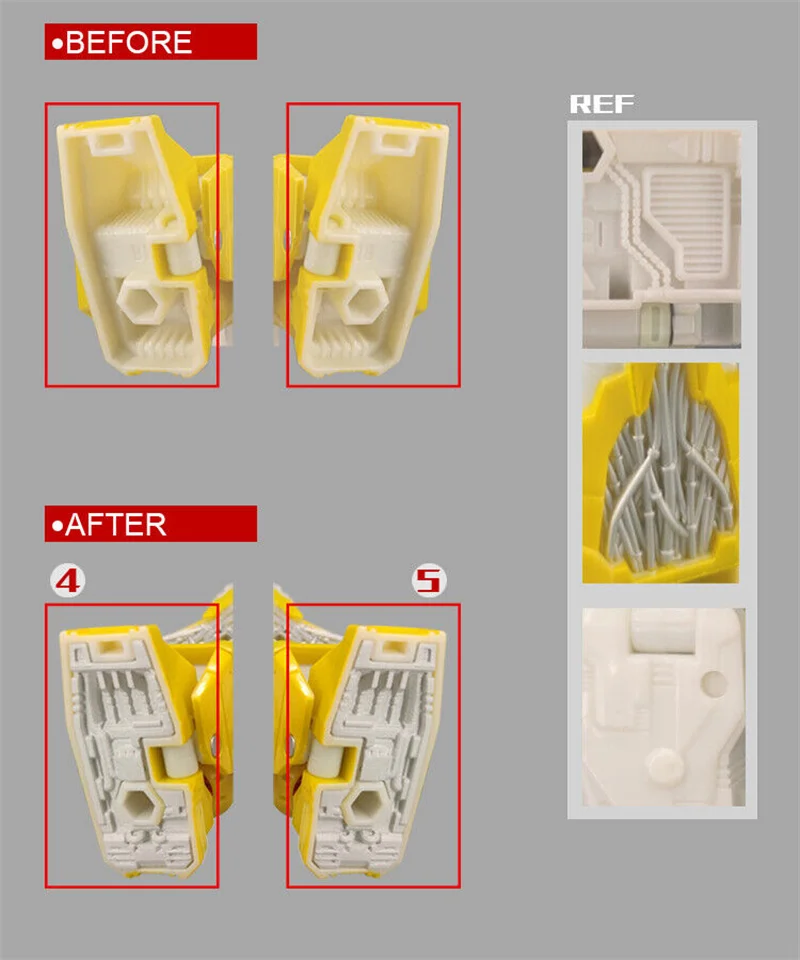 •BEFORE

REF

•AFTER

4

5