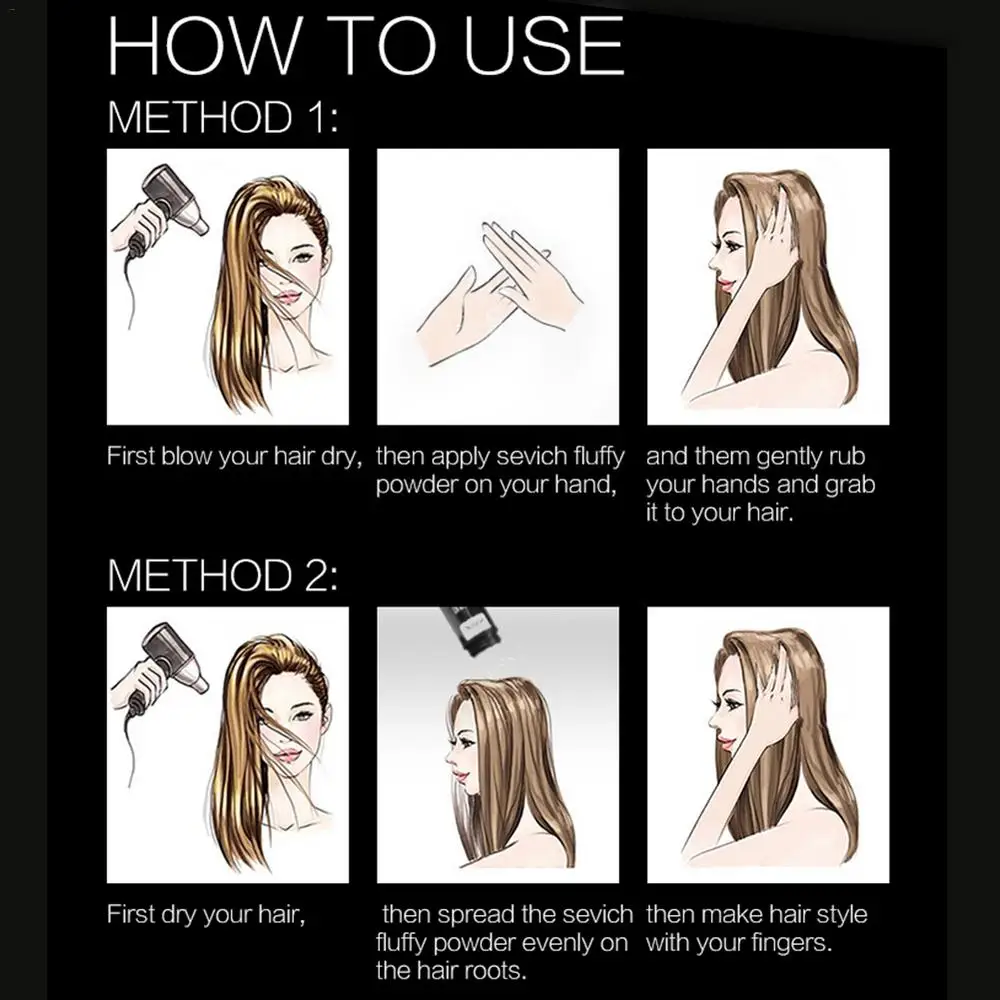 HOW TO USE

METHOD 1:

First blow your hair dry,

then apply sevich fluffy powder on your hand,

and them gently rub your hands and grab it to your hair.

METHOD 2:

First dry your hair,

then spread the sevich fluffy powder evenly on the hair roots.

then make hair style with your fingers.