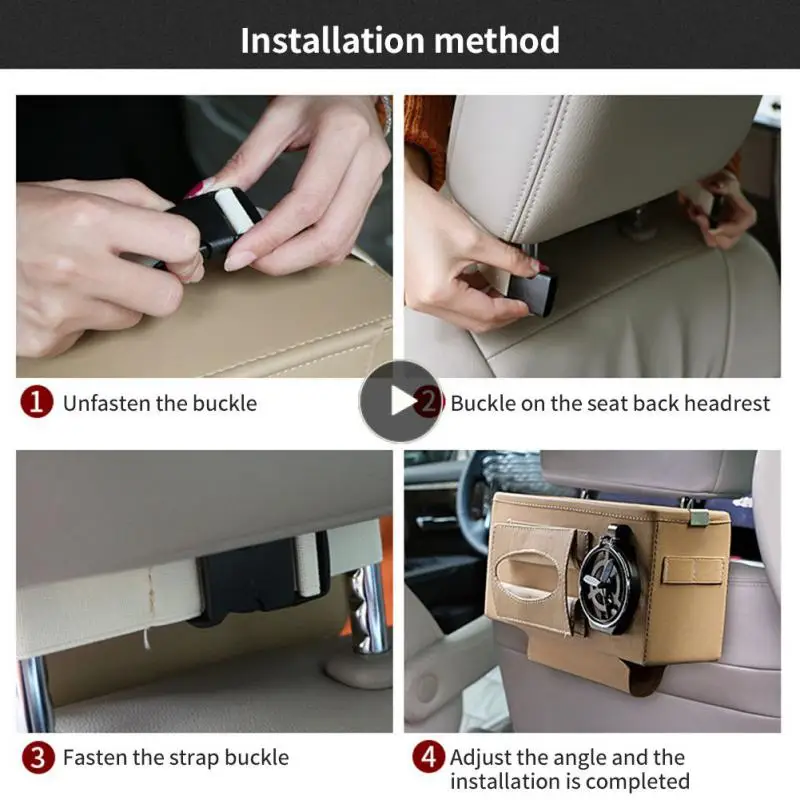 Installation method

1 Unfasten the buckle

2 Buckle on the seat back headrest

3 Fasten the strap buckle

4 Adjust the angle and the installation is completed