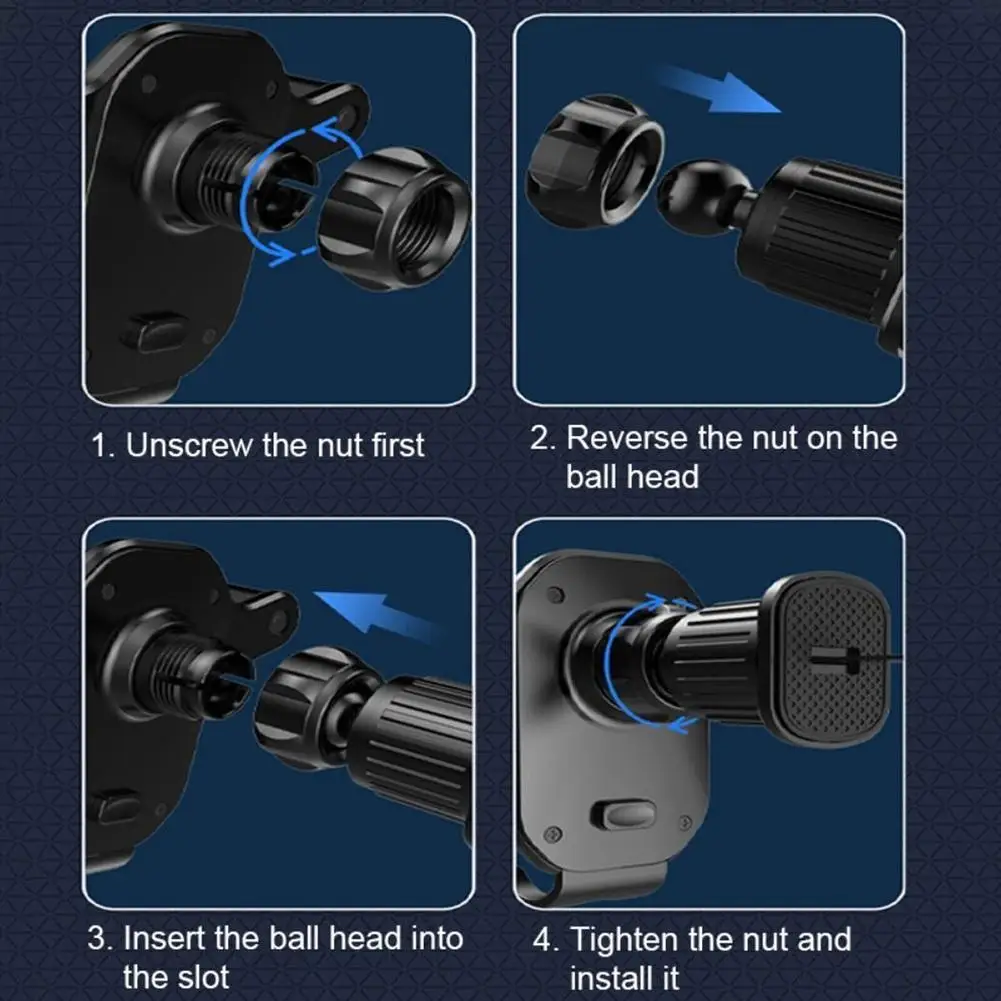 1. Unscrew the nut first

2. Reverse the nut on the ball head

3. Insert the ball head into the slot

4. Tighten the nut and install it